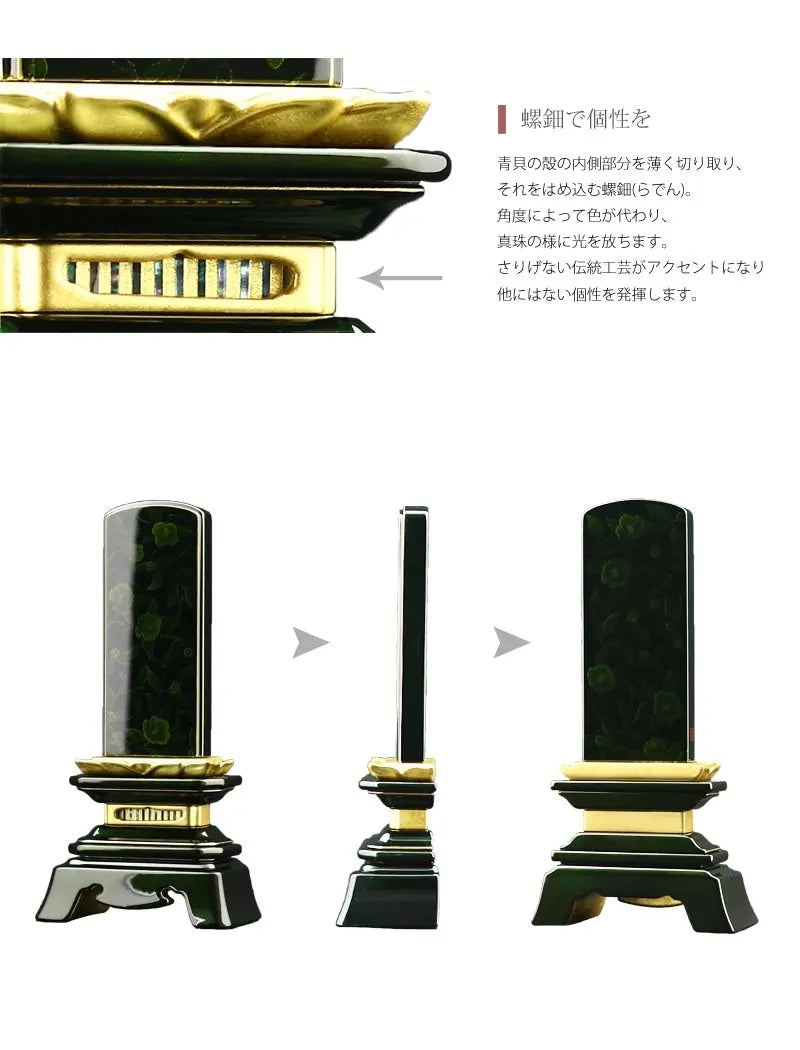 螺鈿で個性を

青貝の殻の内側部分を薄く切り取り、
それをはめ込む螺鈿(らでん)。
角度によって色が代わり、
真珠の様に光を放ちます。
さりげない伝統工芸がアクセントになり
他にはない個性を発揮します。