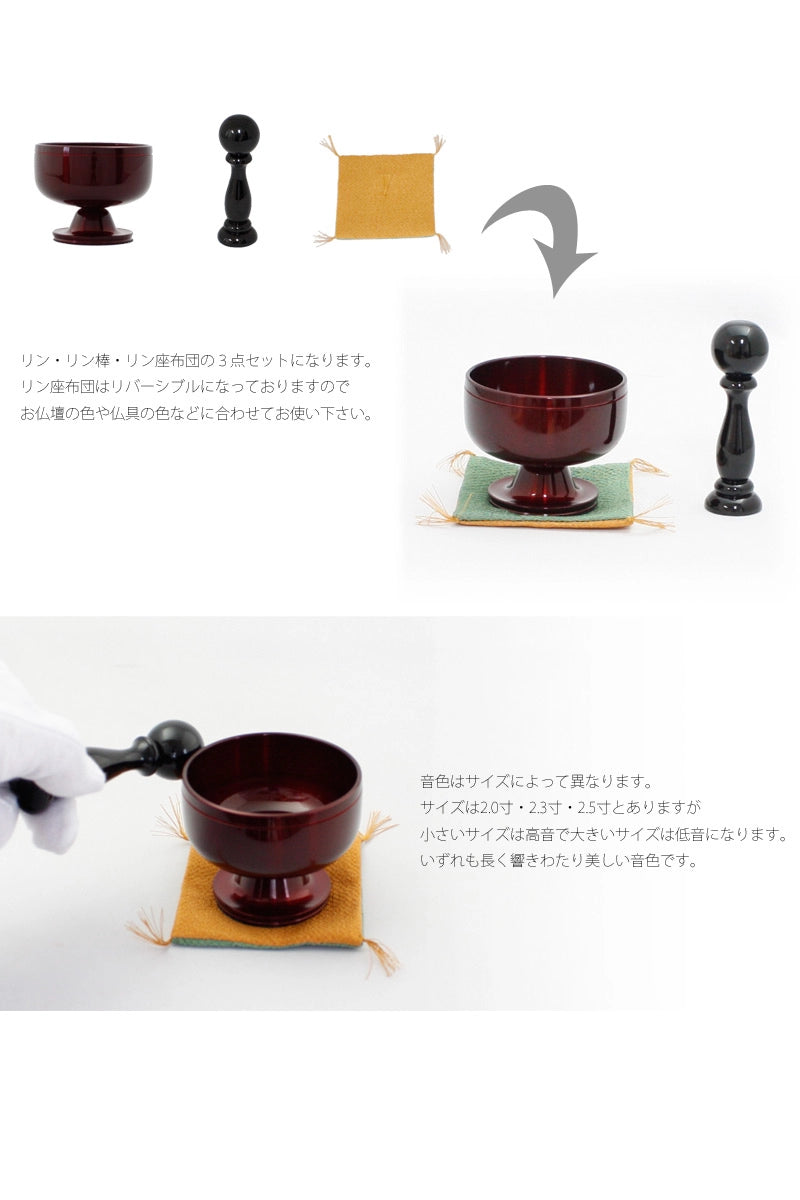 リン・リン棒・リン座布団の３点セットになります。
リン座布団はリバーシブルになっておりますので
お仏壇の色や仏具の色などに合わせてお使い下さい。

音色はサイズによって異なります。
サイズは2.0寸・2.3寸・2.5寸とありますが
小さいサイズは高音で大きいサイズは低音になります。
いずれも長く響きわたり美しい音色です。