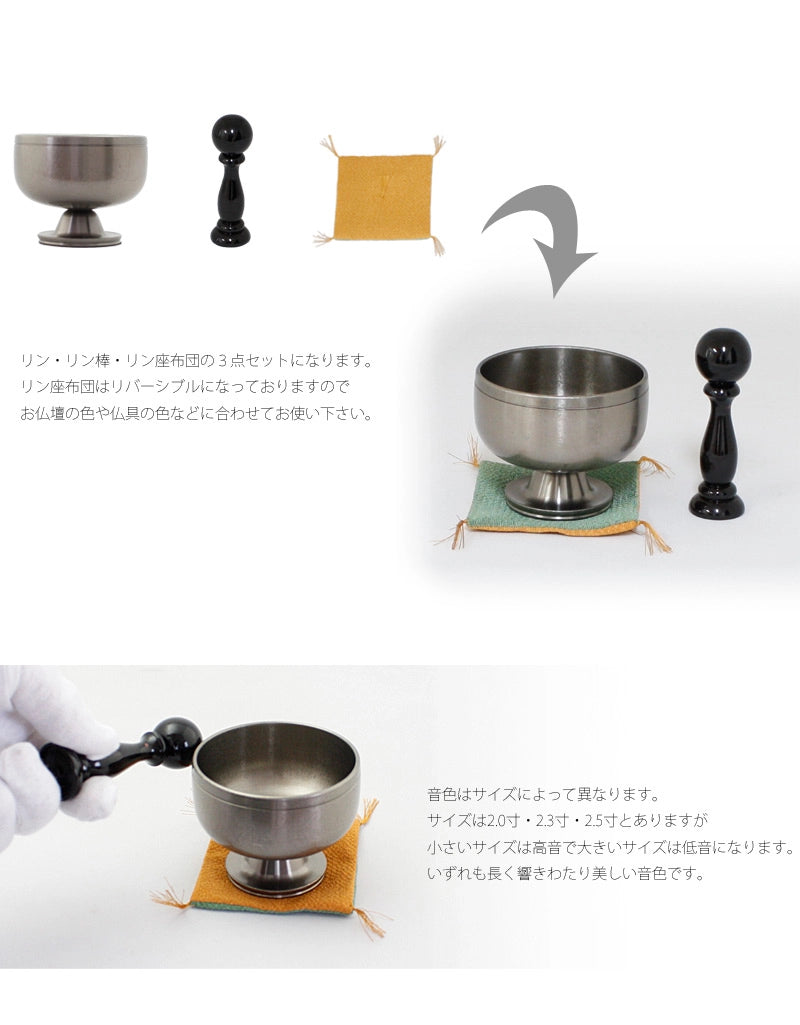 リン・リン棒・リン座布団の３点セットになります。
リン座布団はリバーシブルになっておりますので
お仏壇の色や仏具の色などに合わせてお使い下さい。

音色はサイズによって異なります。
サイズは2.0寸・2.3寸・2.5寸とありますが
小さいサイズは高音で大きいサイズは低音になります。
いずれも長く響きわたり美しい音色です。