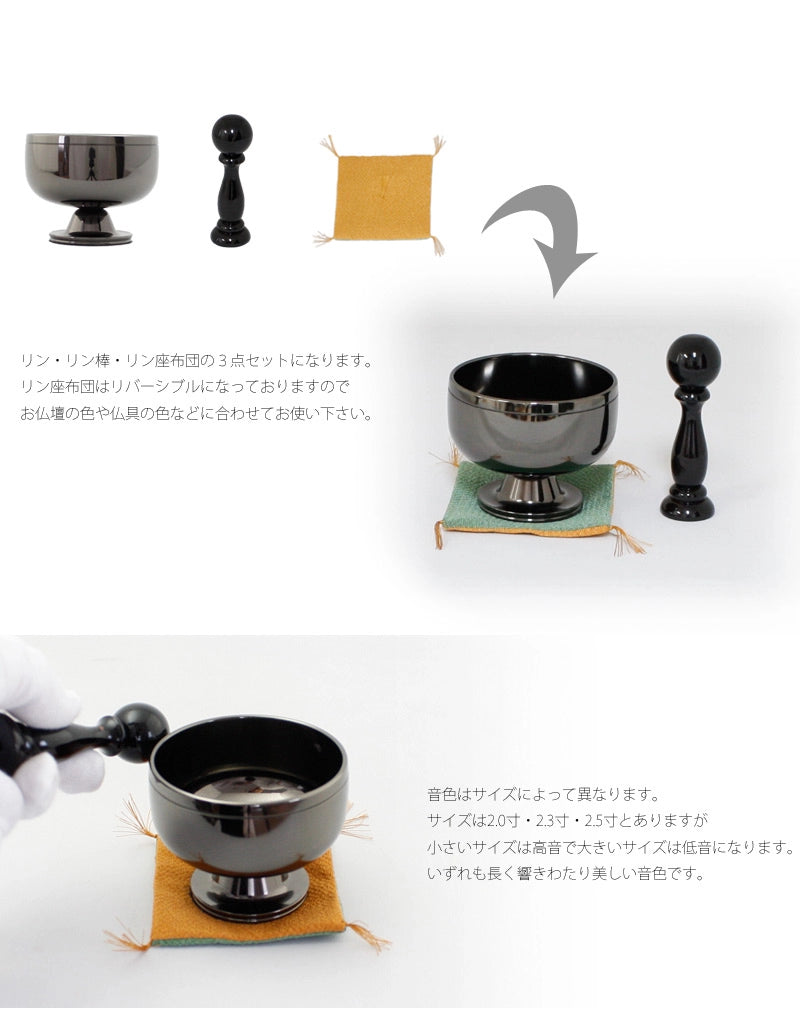 リン・リン棒・リン座布団の３点セットになります。
リン座布団はリバーシブルになっておりますので
お仏壇の色や仏具の色などに合わせてお使い下さい。

音色はサイズによって異なります。
サイズは2.0寸・2.3寸・2.5寸とありますが
小さいサイズは高音で大きいサイズは低音になります。
いずれも長く響きわたり美しい音色です。