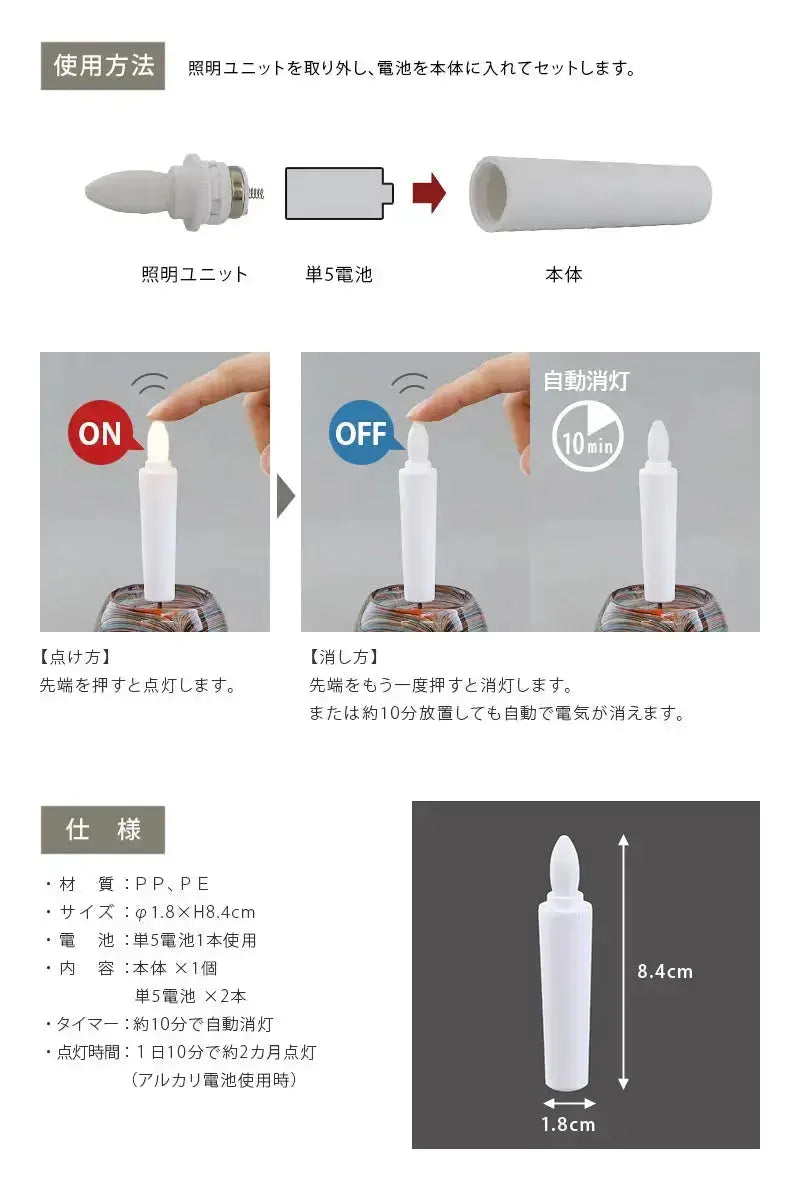 使用方法 照明ユニットを取り外し、電池を本体に入れてセットします。

照明ユニット 単5電池 本体

ON

OFF

自動消灯

10min

【点け方】
先端を押すと点灯します。

【消し方】
先端をもう一度押すと消灯します。
または約10分放置しても自動で電気が消えます。

仕 様

・材　質：ＰＰ、ＰＥ
・サイズ：φ1.8×H8.4cm
・電　池：単5電池1本使用
・内　容：本体 ×1個
単5電池 ×2本
・タイマー：約10分で自動消灯
・点灯時間：１日10分で約2カ月点灯
（アルカリ電池使用時）

8.4cm

1.8cm