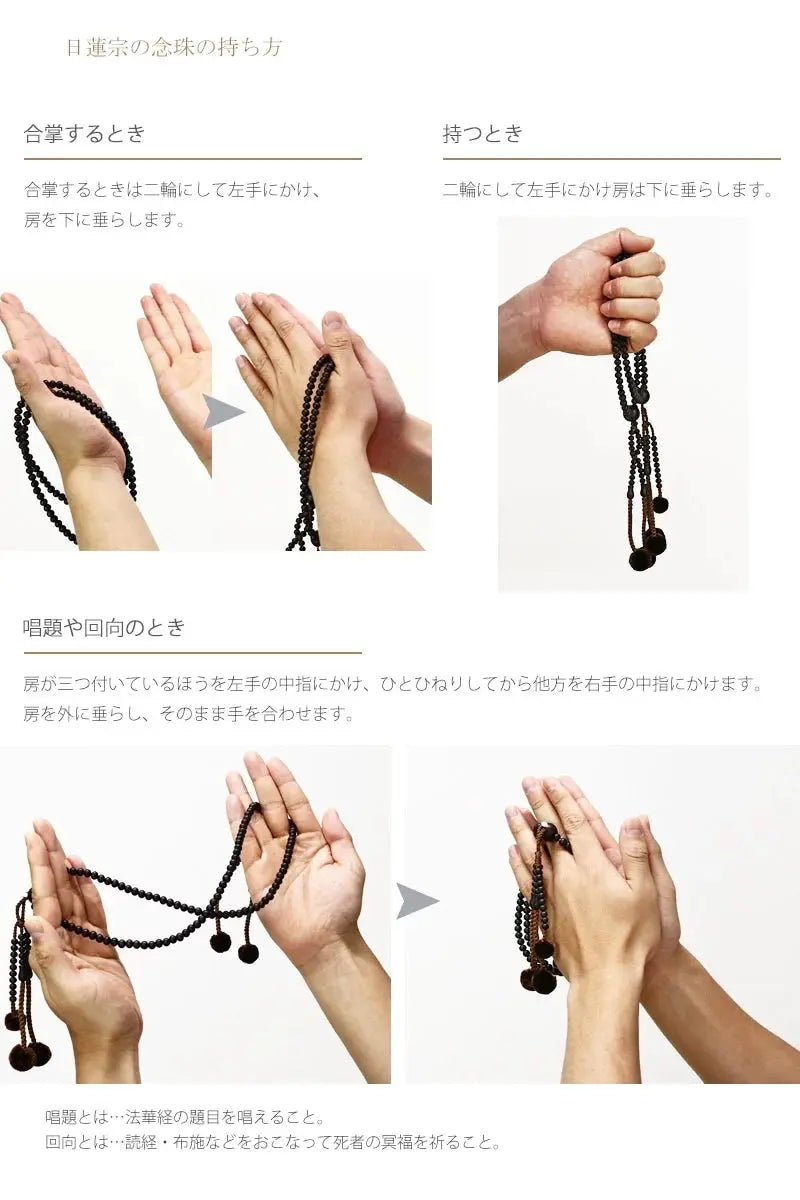 日蓮宗の念珠の持ち方

合掌するとき

合掌するときは二輪にして左手にかけ、房を下に垂らします。

持つとき

二輪にして左手にかけ房は下に垂らします。

唱題や回向のとき

房が三つ付いているほうを左手の中指にかけ、ひとひねりしてから他方を右手の中指にかけます。房を外に垂らし、そのまま手を合わせます。

唱題とは…法華経の題目を唱えること。
回向とは…読経・布施などをおこなって死者の冥福を祈ること。