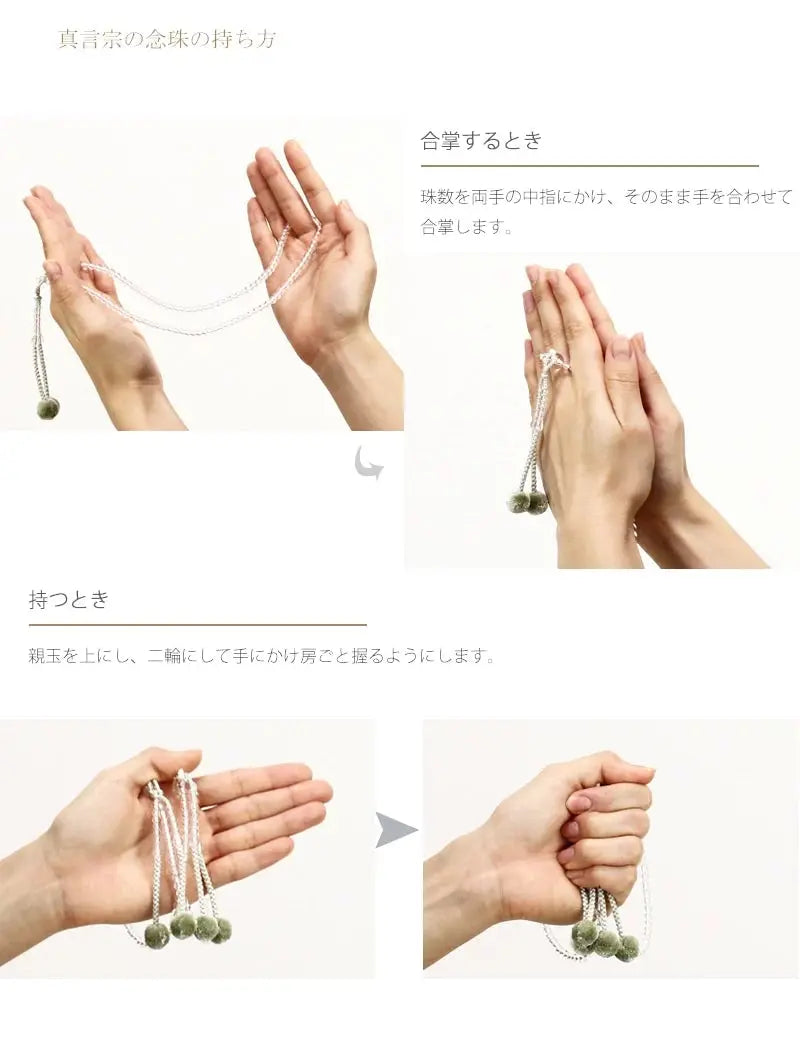 真言宗の念珠の持ち方

合掌するとき

珠数を両手の中指にかけ、そのまま手を合わせて合掌します。

持つとき

親玉を上にし、二輪にして手にかけ房ごと握るようにします。