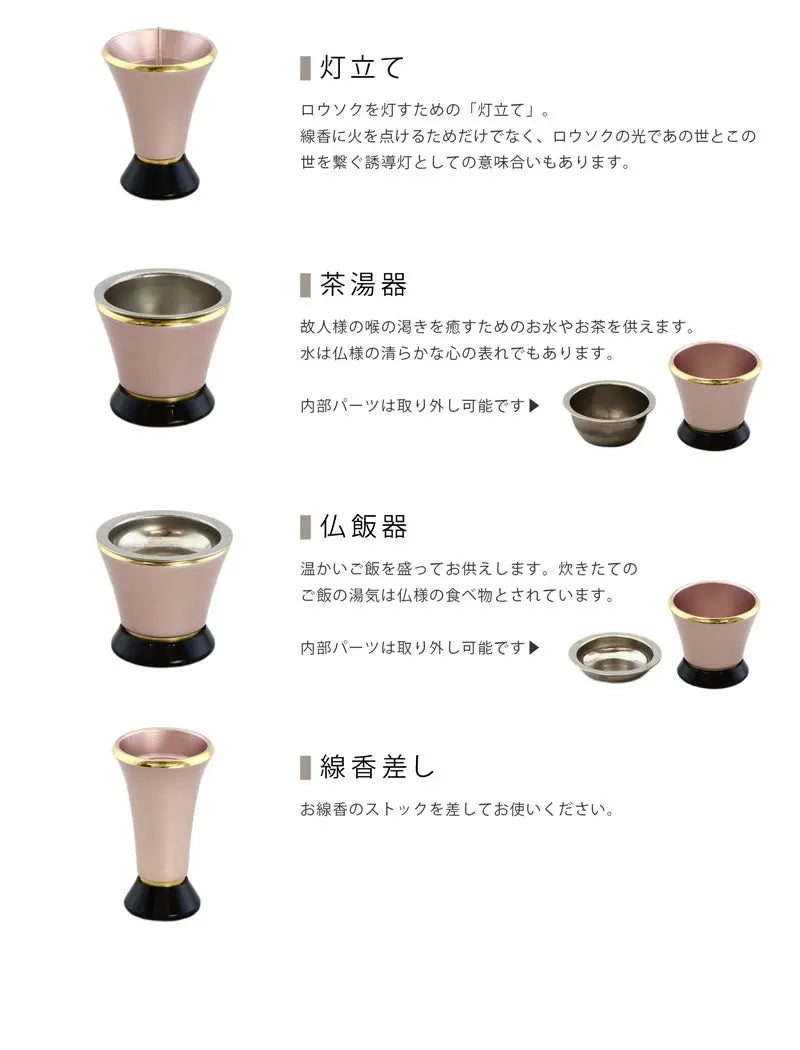 灯立て

ロウソクを灯すための「灯立て」。
線香に火を点けるためだけでなく、ロウソクの光であの世とこの世を繋ぐ誘導灯としての意味合いもあります。

茶湯器

故人様の喉の渇きを癒すためのお水やお茶を供えます。
水は仏様の清らかな心の表れでもあります。

内部パーツは取り外し可能です▶

仏飯器

温かいご飯を盛ってお供えします。炊きたてのご飯の湯気は仏様の食べ物とされています。

内部パーツは取り外し可能です▶

線香差し

お線香のストックを差してお使いください。