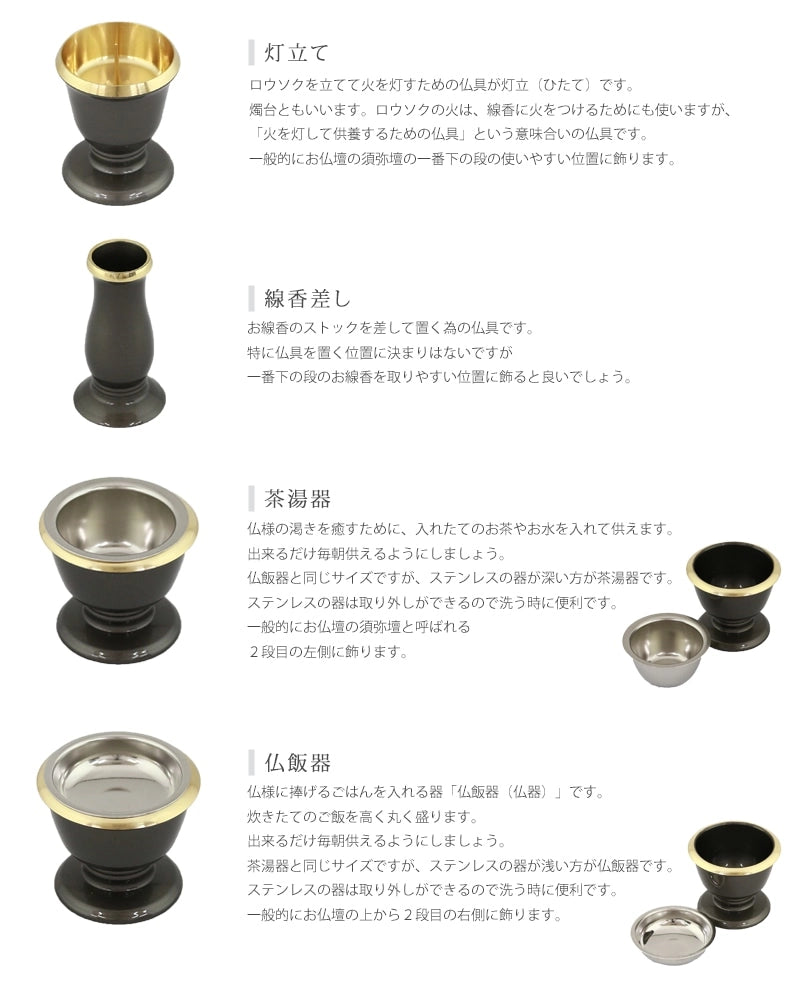 灯立て

ロウソクを立てて火を灯すための仏具が灯立（ひたて）です。
燭台ともいいます。ロウソクの火は、線香に火をつけるためにも使いますが、
「火を灯して供養するための仏具」という意味合いの仏具です。
一般的にお仏壇の須弥壇の一番下の段の使いやすい位置に飾ります。

線香差し

お線香のストックを差して置く為の仏具です。
特に仏具を置く位置に決まりはないですが
一番下の段のお線香を取りやすい位置に飾ると良いでしょう。

茶湯器

仏様の渇きを癒すために、入れたてのお茶やお水を入れて供えます。
出来るだけ毎朝供えるようにしましょう。
仏飯器と同じサイズですが、ステンレスの器が深い方が茶湯器です。
ステンレスの器は取り外しができるので洗う時に便利です。
一般的にお仏壇の須弥壇と呼ばれる
２段目の左側に飾ります。

仏飯器

仏様に捧げるごはんを入れる器「仏飯器（仏器）」です。
炊きたてのご飯を高く丸く盛ります。
出来るだけ毎朝供えるようにしましょう。
茶湯器と同じサイズですが、ステンレスの器が浅い方が仏飯器です。
ステンレスの器は取り外しができるので洗う時に便利です。
一般的にお仏壇の上から２段目の右側に飾ります。