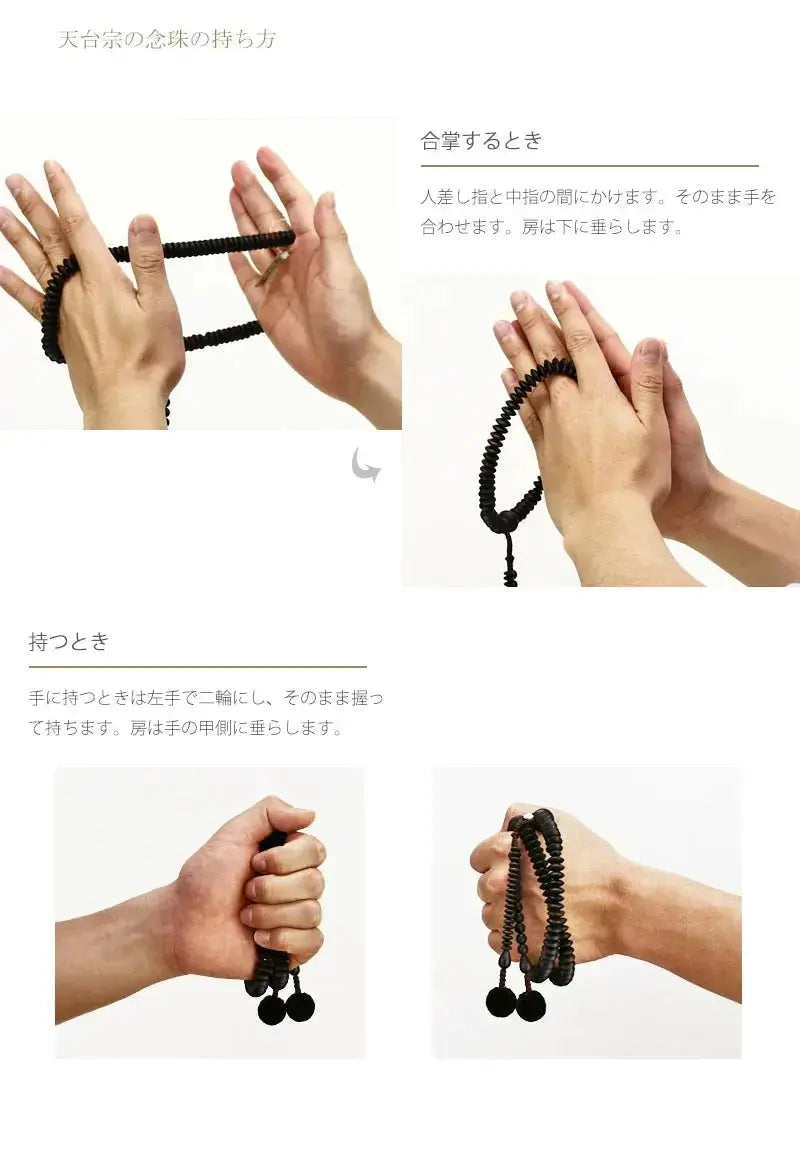 天台宗の念珠の持ち方

合掌するとき

人差し指と中指の間にかけます。そのまま手を合わせます。房は下に垂らします。

持つとき

手に持つときは左手で二輪にし、そのまま握って持ちます。房は手の甲側に垂らします。