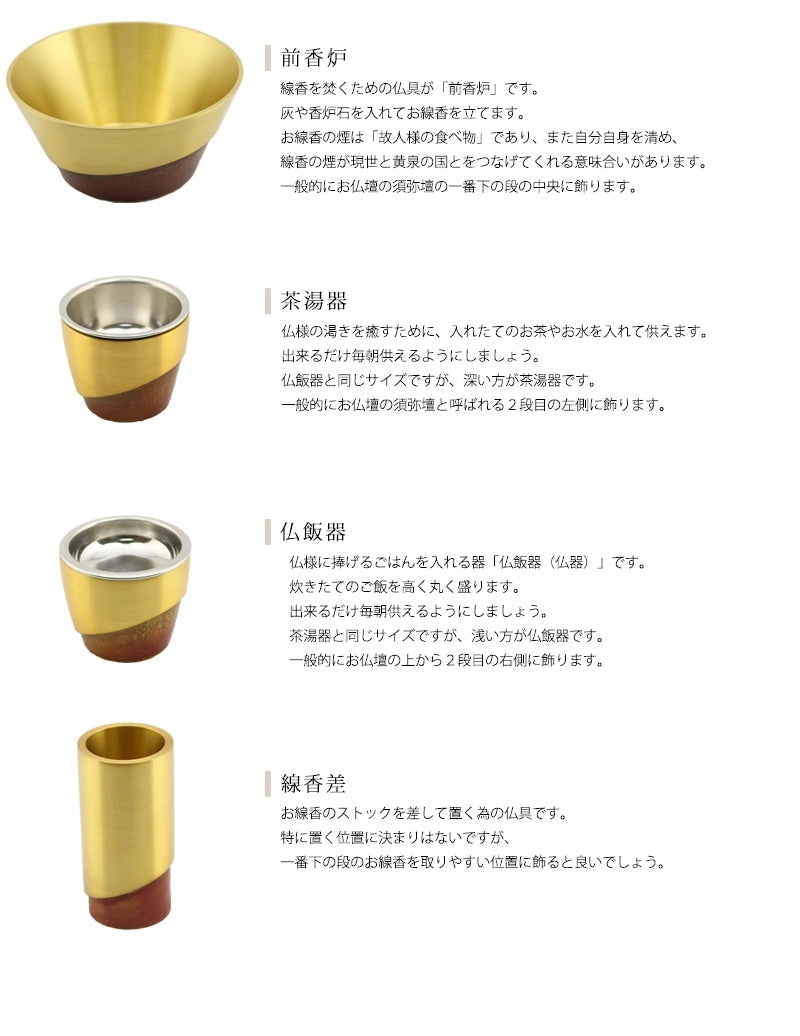 前香炉

線香を焚くための仏具が「前香炉」です。
灰や香炉石を入れてお線香を立てます。
お線香の煙は「故人様の食べ物」であり、また自分自身を清め、
線香の煙が現世と黄泉の国とをつなげてくれる意味合いがあります。
一般的にお仏壇の須弥壇の一番下の段の中央に飾ります。

茶湯器

仏様の渇きを癒すために、入れたてのお茶やお水を入れて供えます。
出来るだけ毎朝供えるようにしましょう。
仏飯器と同じサイズですが、深い方が茶湯器です。
一般的にお仏壇の須弥壇と呼ばれる２段目の左側に飾ります。

仏飯器

仏様に捧げるごはんを入れる器「仏飯器（仏器）」です。
炊きたてのご飯を高く丸く盛ります。
出来るだけ毎朝供えるようにしましょう。
茶湯器と同じサイズですが、浅い方が仏飯器です。
一般的にお仏壇の上から２段目の右側に飾ります。

線香差

お線香のストックを差して置く為の仏具です。
特に置く位置に決まりはないですが、
一番下の段のお線香を取りやすい位置に飾ると良いでしょう。