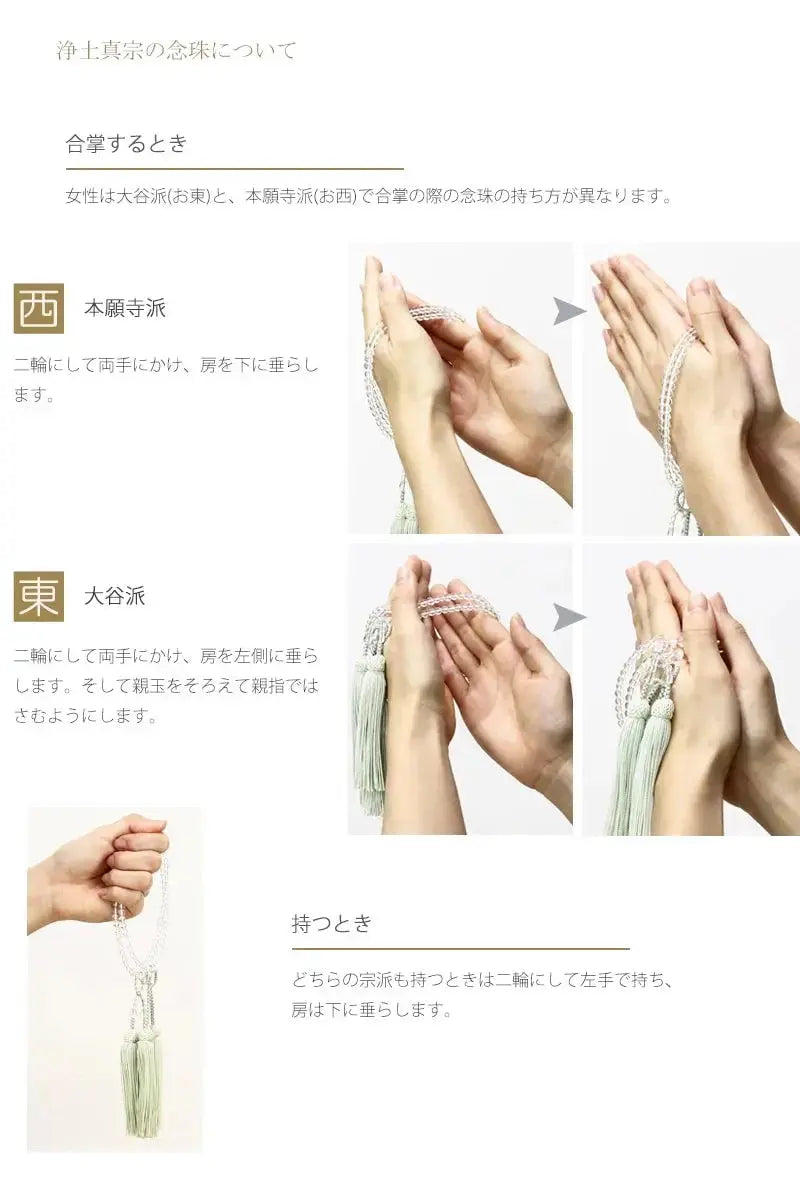 浄土真宗の念珠について

合掌するとき

女性は大谷派(お東)と、本願寺派(お西)で合掌の際の念珠の持ち方が異なります。

西 本願寺派

二輪にして両手にかけ、房を下に垂らします。

東 大谷派

二輪にして両手にかけ、房を左側に垂らします。そして親玉をそろえて親指ではさむようにします。

持つとき

どちらの宗派も持つときは二輪にして左手で持ち、房は下に垂らします。