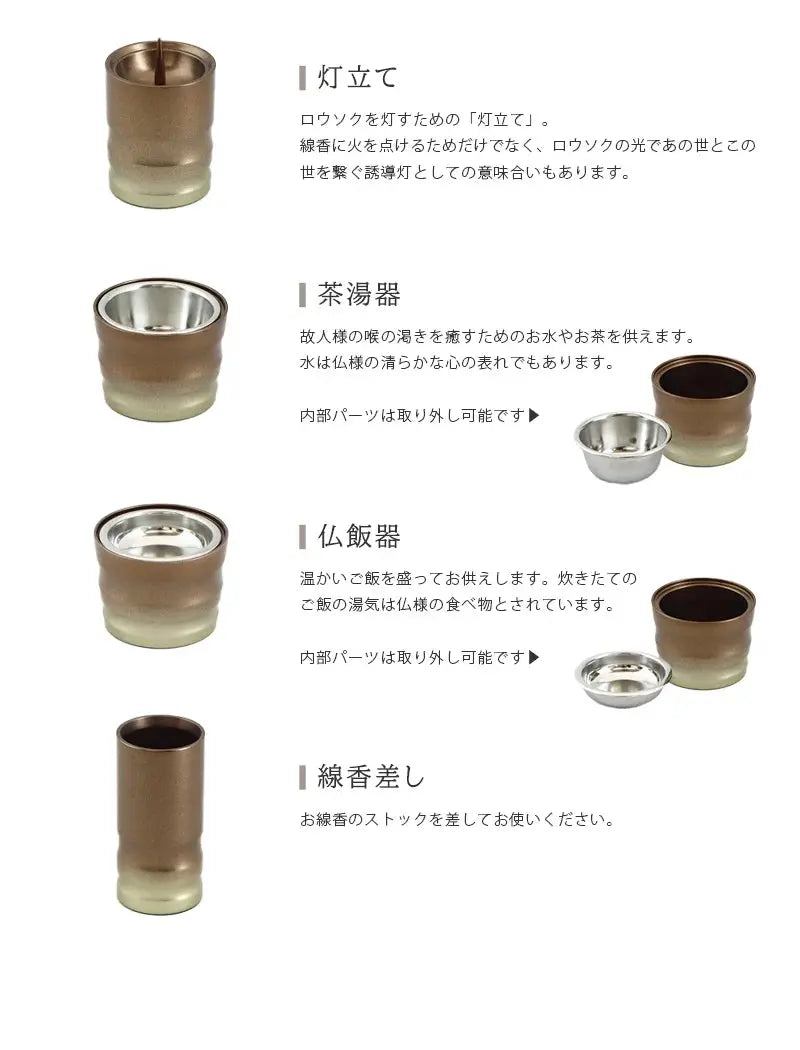 灯立て

ロウソクを灯すための「灯立て」。
線香に火を点けるためだけでなく、ロウソクの光であの世とこの世を繋ぐ誘導灯としての意味合いもあります。

茶湯器

故人様の喉の渇きを癒すためのお水やお茶を供えます。
水は仏様の清らかな心の表れでもあります。

内部パーツは取り外し可能です▶

仏飯器

温かいご飯を盛ってお供えします。炊きたてのご飯の湯気は仏様の食べ物とされています。

内部パーツは取り外し可能です▶

線香差し

お線香のストックを差してお使いください。