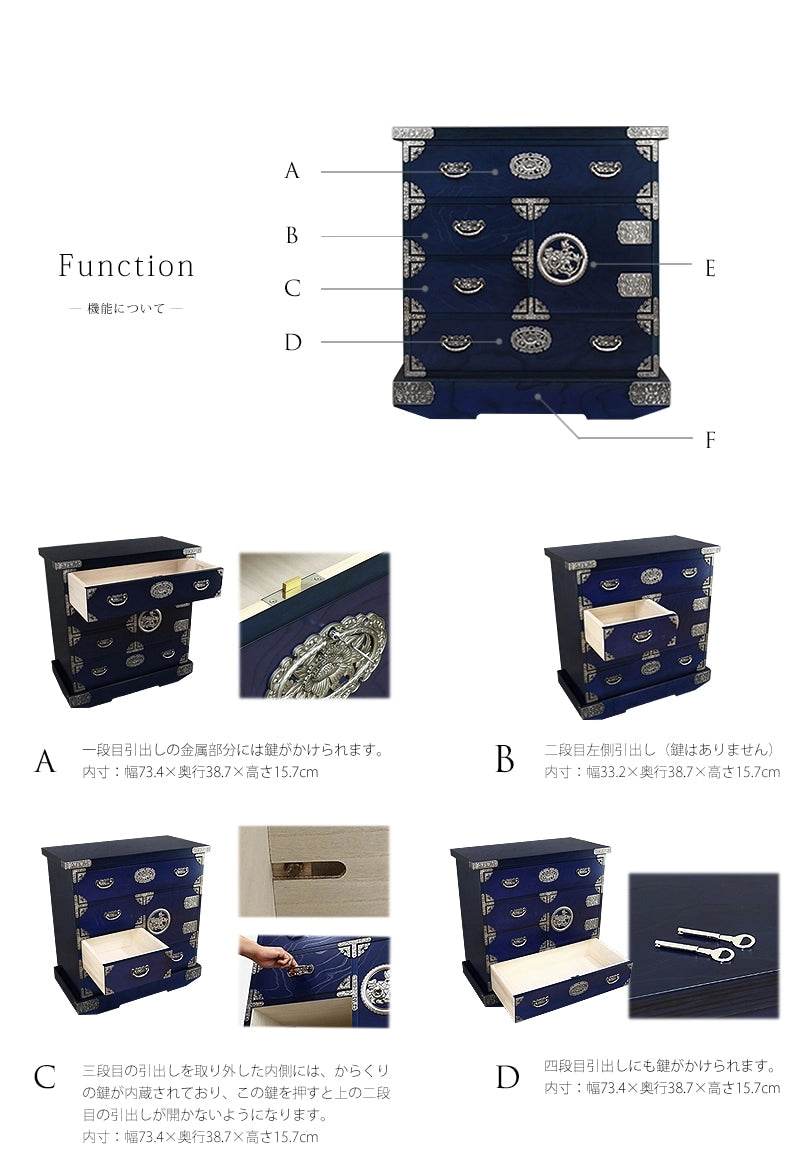 Function
— 機能について —

A
B
C
D
E
F

A
一段目引出しの金属部分には鍵がかけられます。
内寸：幅73.4×奥行38.7×高さ15.7cm

B
二段目左側引出し（鍵はありません）
内寸：幅33.2×奥行38.7×高さ15.7cm

C
三段目の引出しを取り外した内側には、からくりの鍵が内蔵されており、この鍵を押すと上の二段目の引出しが開かないようになります。
内寸：幅73.4×奥行38.7×高さ15.7cm

D
四段目引出しにも鍵がかけられます。
内寸：幅73.4×奥行38.7×高さ15.7cm