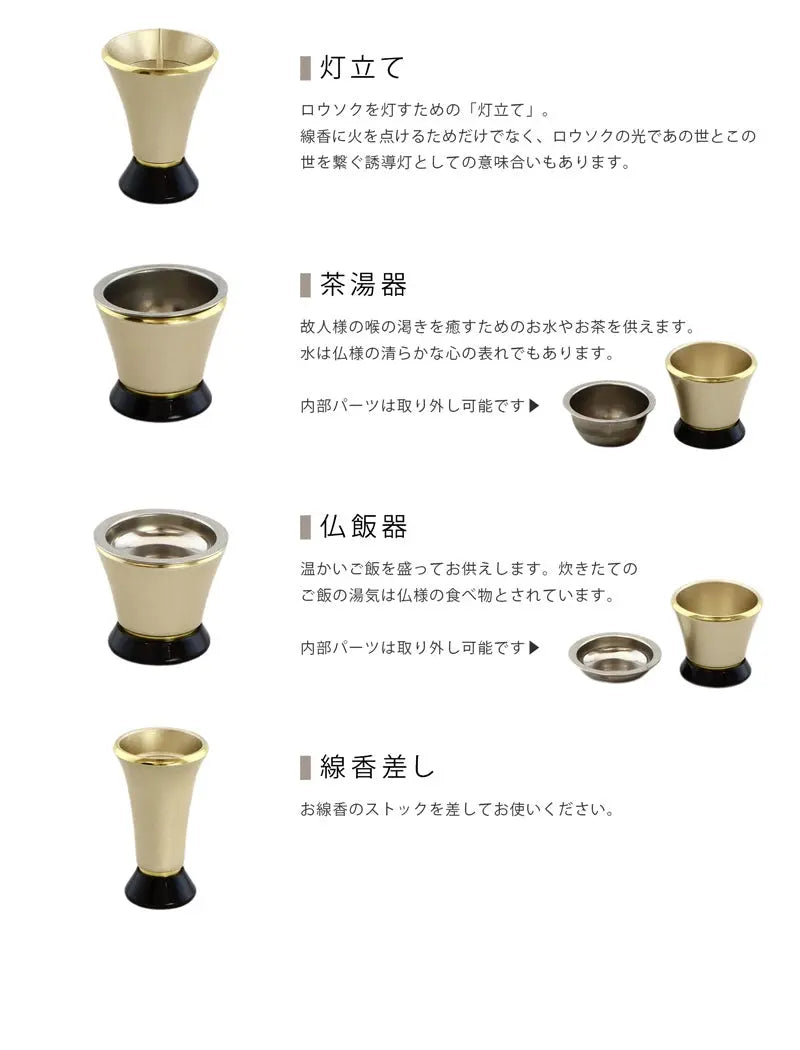 灯立て

ロウソクを灯すための「灯立て」。
線香に火を点けるためだけでなく、ロウソクの光であの世とこの世を繋ぐ誘導灯としての意味合いもあります。

茶湯器

故人様の喉の渇きを癒すためのお水やお茶を供えます。
水は仏様の清らかな心の表れでもあります。

内部パーツは取り外し可能です▶

仏飯器

温かいご飯を盛ってお供えします。炊きたてのご飯の湯気は仏様の食べ物とされています。

内部パーツは取り外し可能です▶

線香差し

お線香のストックを差してお使いください。