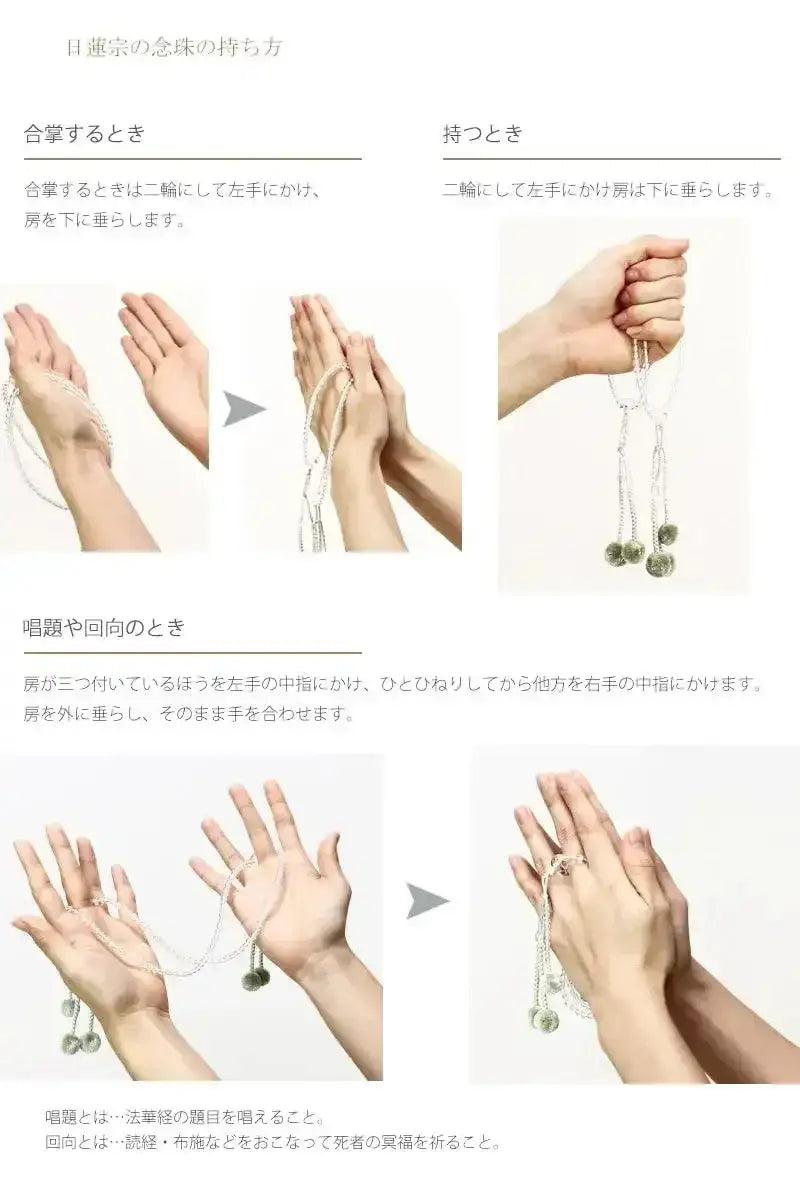 日蓮宗の念珠の持ち方

合掌するとき

合掌するときは二輪にして左手にかけ、房を下に垂らします。

持つとき

二輪にして左手にかけ房は下に垂らします。

唱題や回向のとき

房が三つ付いているほうを左手の中指にかけ、ひとひねりしてから他方を右手の中指にかけます。房を外に垂らし、そのまま手を合わせます。

唱題とは…法華経の題目を唱えること。
回向とは…読経・布施などをおこなって死者の冥福を祈ること。