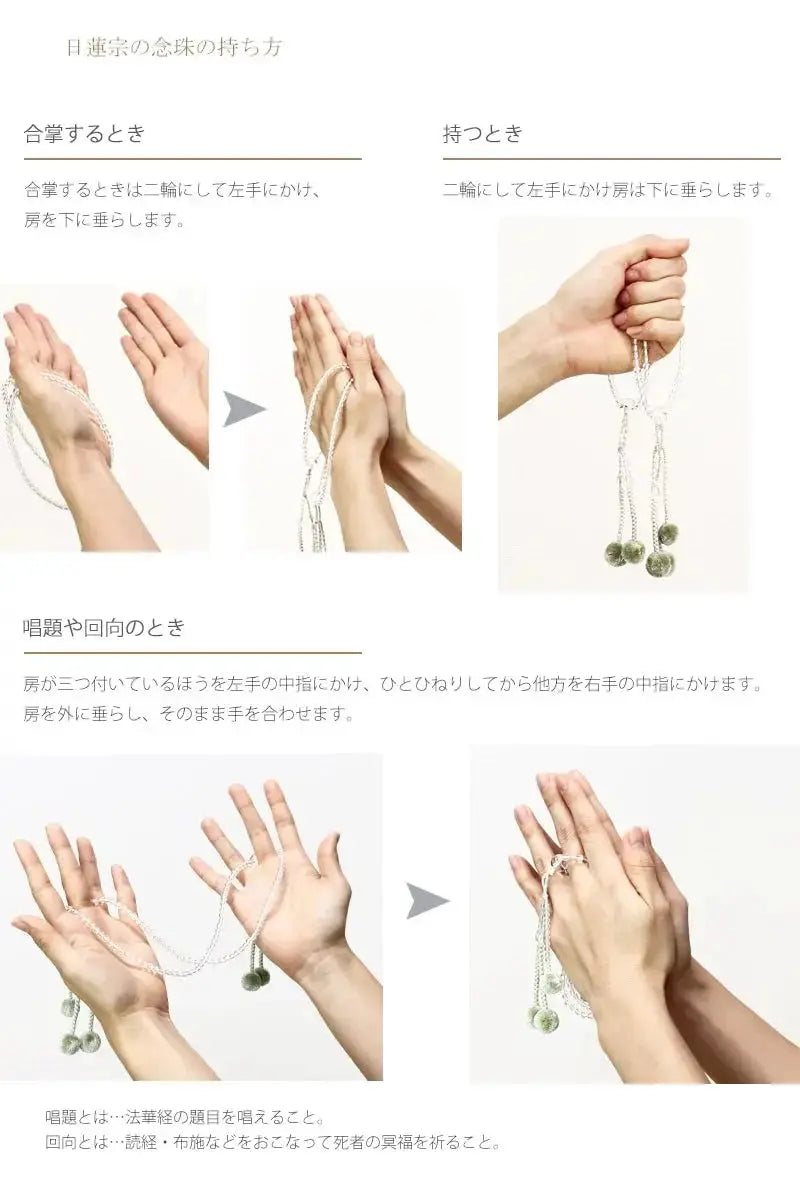 日蓮宗の念珠の持ち方

合掌するとき

合掌するときは二輪にして左手にかけ、房を下に垂らします。

持つとき

二輪にして左手にかけ房は下に垂らします。

唱題や回向のとき

房が三つ付いているほうを左手の中指にかけ、ひとひねりしてから他方を右手の中指にかけます。房を外に垂らし、そのまま手を合わせます。

唱題とは…法華経の題目を唱えること。
回向とは…読経・布施などをおこなって死者の冥福を祈ること。