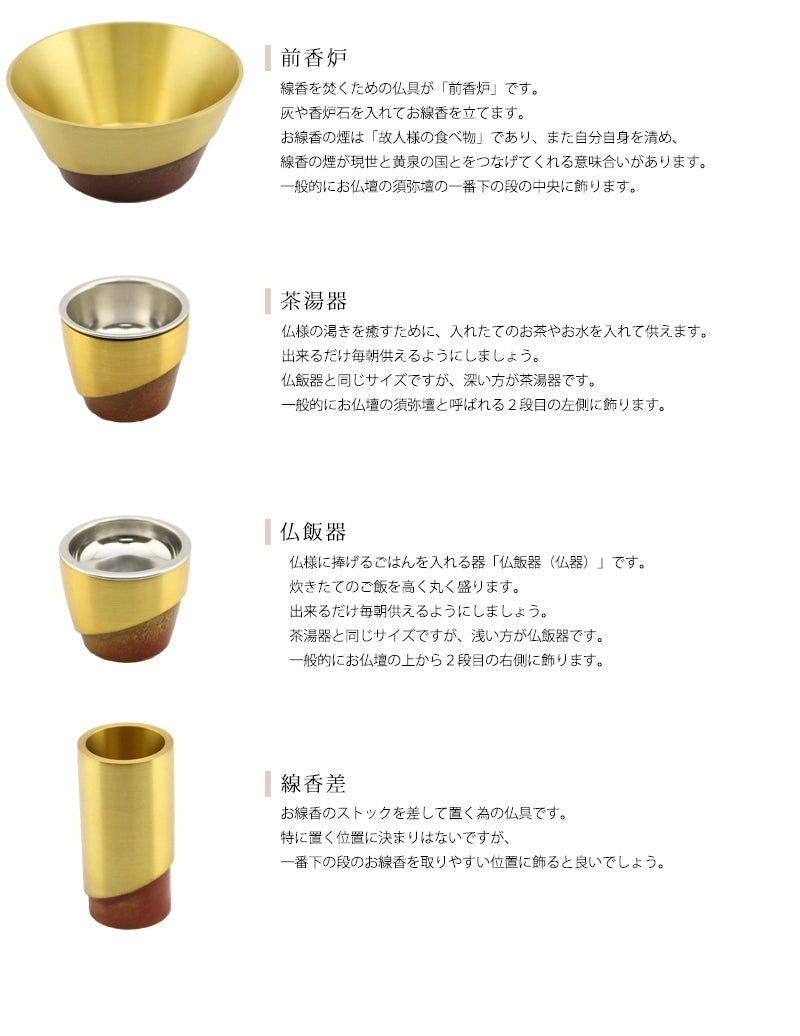 前香炉

線香を焚くための仏具が「前香炉」です。
灰や香炉石を入れてお線香を立てます。
お線香の煙は「故人様の食べ物」であり、また自分自身を清め、
線香の煙が現世と黄泉の国とをつなげてくれる意味合いがあります。
一般的にお仏壇の須弥壇の一番下の段の中央に飾ります。

茶湯器

仏様の渇きを癒すために、入れたてのお茶やお水を入れて供えます。
出来るだけ毎朝供えるようにしましょう。
仏飯器と同じサイズですが、深い方が茶湯器です。
一般的にお仏壇の須弥壇と呼ばれる２段目の左側に飾ります。

仏飯器

仏様に捧げるごはんを入れる器「仏飯器（仏器）」です。
炊きたてのご飯を高く丸く盛ります。
出来るだけ毎朝供えるようにしましょう。
茶湯器と同じサイズですが、浅い方が仏飯器です。
一般的にお仏壇の上から２段目の右側に飾ります。

線香差

お線香のストックを差して置く為の仏具です。
特に置く位置に決まりはないですが、
一番下の段のお線香を取りやすい位置に飾ると良いでしょう。