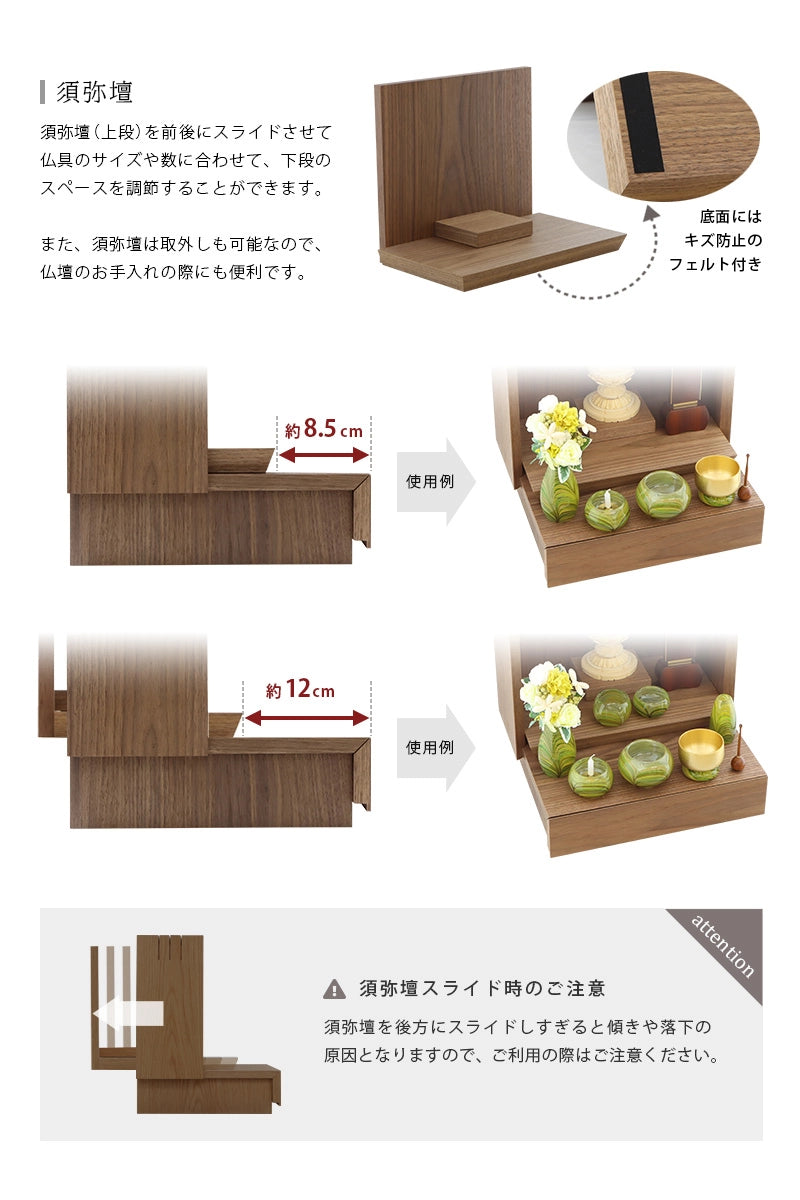 須弥壇

須弥壇（上段）を前後にスライドさせて仏具のサイズや数に合わせて、下段のスペースを調節することができます。

また、須弥壇は取外しも可能なので、仏壇のお手入れの際にも便利です。

底面には
キズ防止の
フェルト付き

約8.5cm

使用例

約12cm

使用例

attention

須弥壇スライド時のご注意

須弥壇を後方にスライドしすぎると傾きや落下の原因となりますので、ご利用の際はご注意ください。