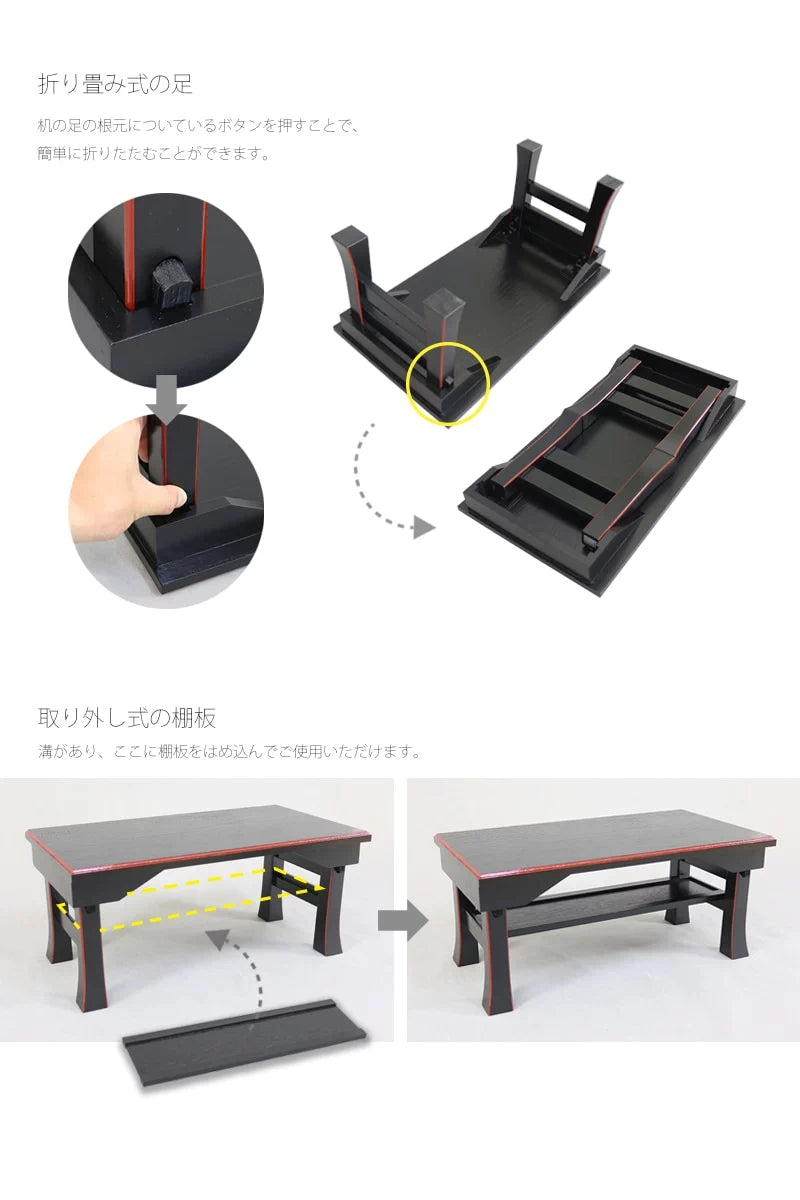 折り畳み式の足

机の足の根元についているボタンを押すことで、簡単に折りたたむことができます。

取り外し式の棚板

溝があり、ここに棚板をはめ込んでご使用いただけます。