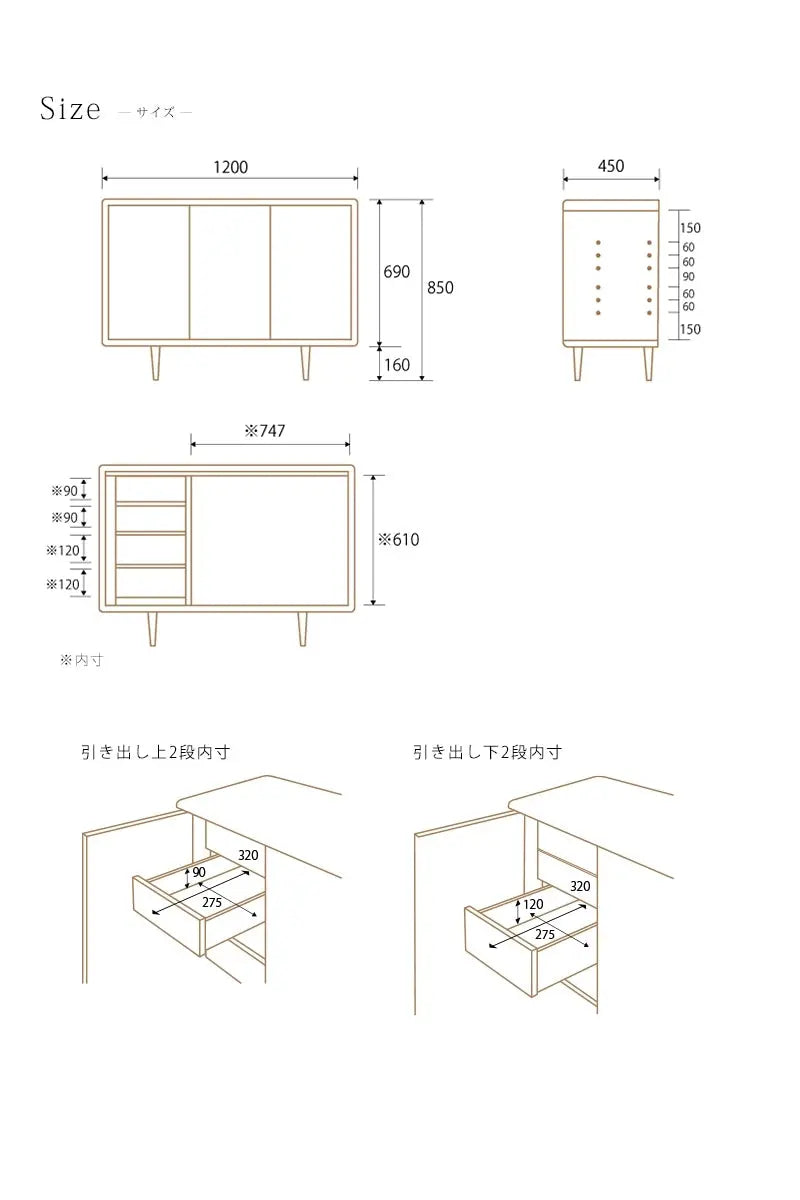 Size — サイズ —

1200

690

850

160

450

150
60
60
90
60
60
150

※747

※90
※90
※120
※120

※610

※内寸

引き出し上2段内寸

320
90
275

引き出し下2段内寸

320
120
275