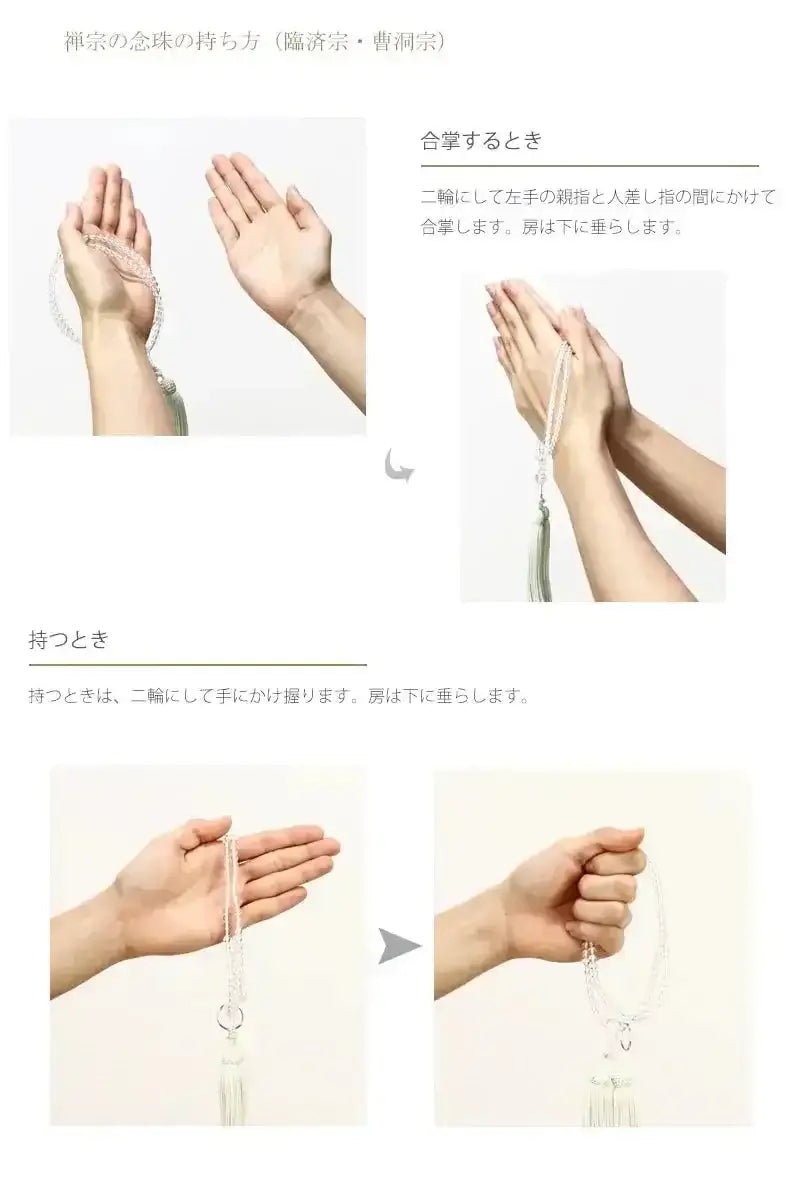 禅宗の念珠の持ち方（臨済宗・曹洞宗）

合掌するとき

二輪にして左手の親指と人差し指の間にかけて合掌します。房は下に垂らします。

持つとき

持つときは、二輪にして手にかけ握ります。房は下に垂らします。