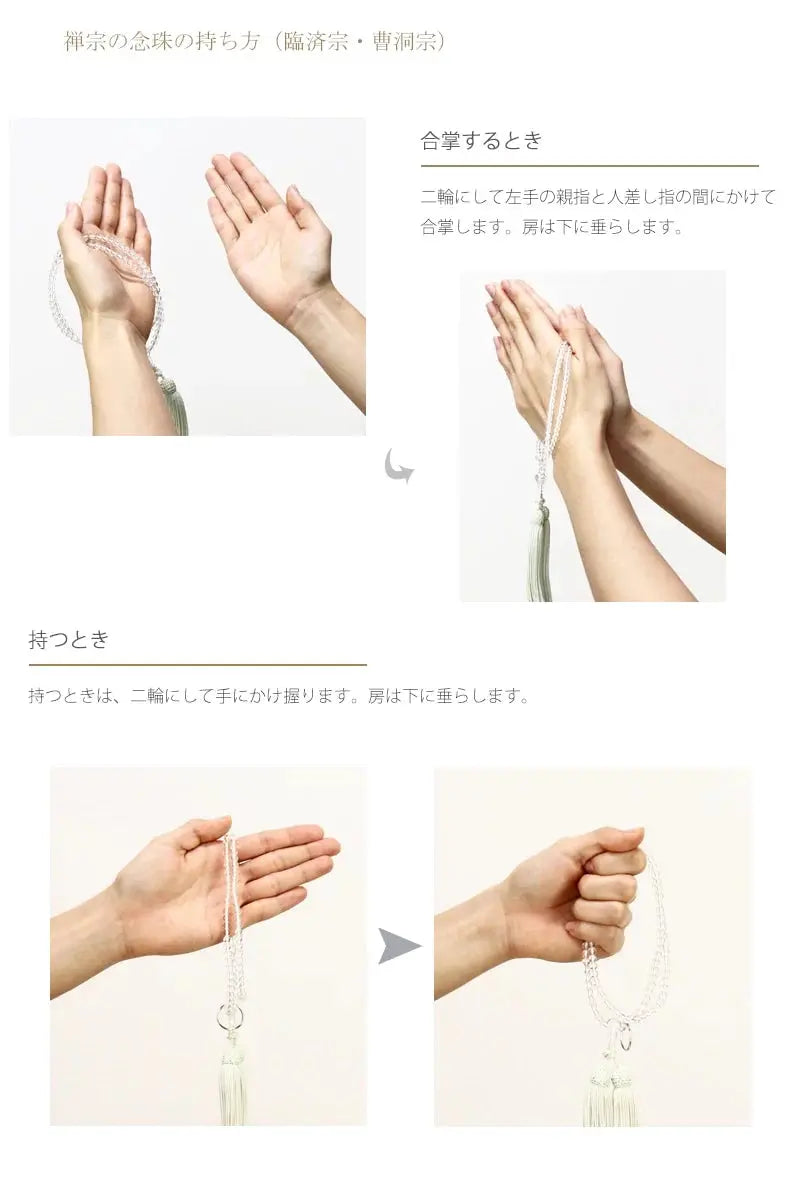 禅宗の念珠の持ち方（臨済宗・曹洞宗）

合掌するとき

二輪にして左手の親指と人差し指の間にかけて合掌します。房は下に垂らします。

持つとき

持つときは、二輪にして手にかけ握ります。房は下に垂らします。