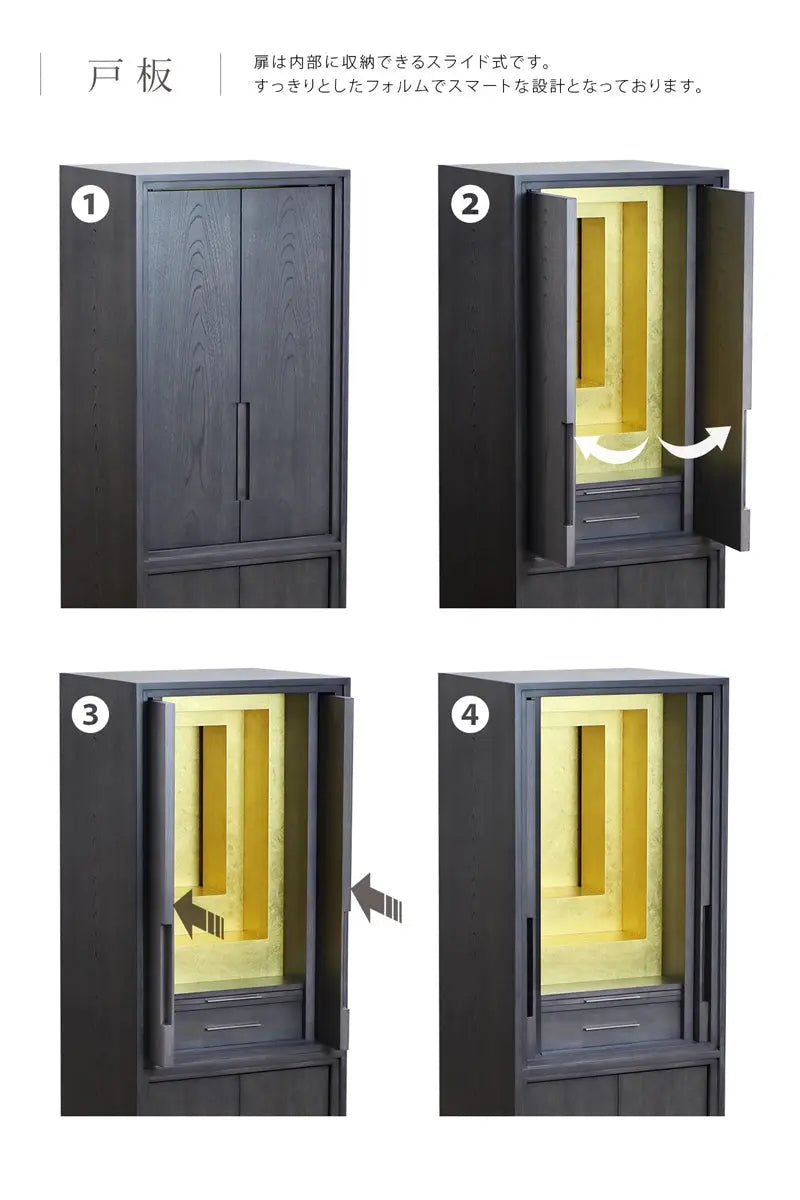 戸板

扉は内部に収納できるスライド式です。
すっきりとしたフォルムでスマートな設計となっております。

1

2

3

4