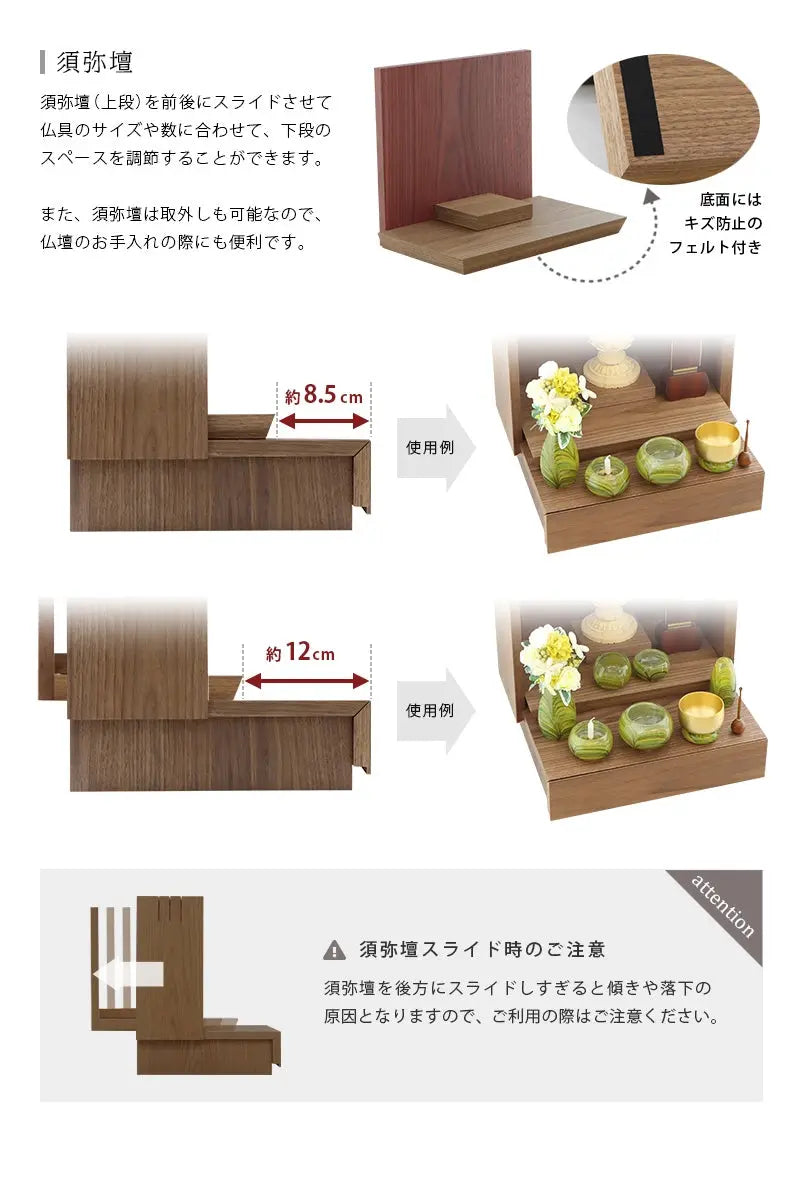 須弥壇

須弥壇（上段）を前後にスライドさせて仏具のサイズや数に合わせて、下段のスペースを調節することができます。

また、須弥壇は取外しも可能なので、仏壇のお手入れの際にも便利です。

底面にはキズ防止のフェルト付き

約8.5cm

使用例

約12cm

使用例

attention

須弥壇スライド時のご注意

須弥壇を後方にスライドしすぎると傾きや落下の原因となりますので、ご利用の際はご注意ください。