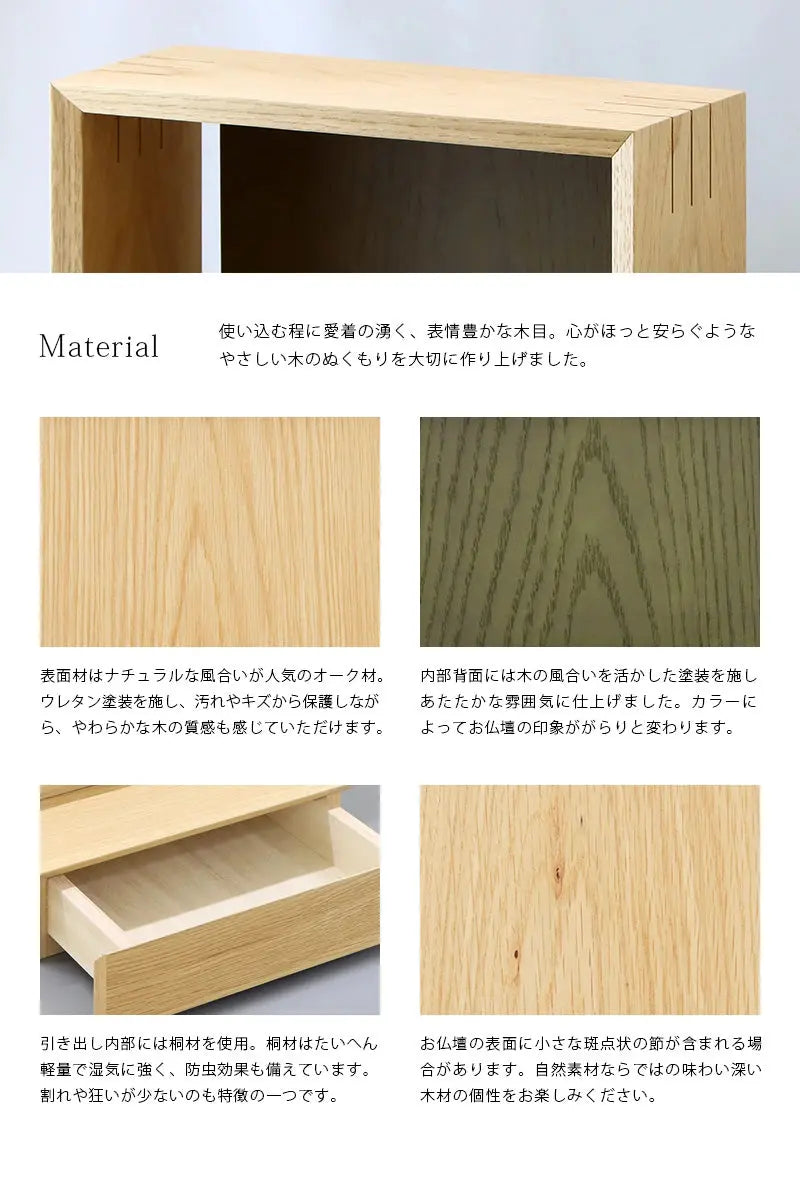 Material

使い込む程に愛着の湧く、表情豊かな木目。心がほっと安らぐようなやさしい木のぬくもりを大切に作り上げました。

表面材はナチュラルな風合いが人気のオーク材。ウレタン塗装を施し、汚れやキズから保護しながら、やわらかな木の質感も感じていただけます。

内部背面には木の風合いを活かした塗装を施しあたたかな雰囲気に仕上げました。カラーによってお仏壇の印象ががらりと変わります。

引き出し内部には桐材を使用。桐材はたいへん軽量で湿気に強く、防虫効果も備えています。割れや狂いが少ないのも特徴の一つです。

お仏壇の表面に小さな斑点状の節が含まれる場合があります。自然素材ならではの味わい深い木材の個性をお楽しみください。