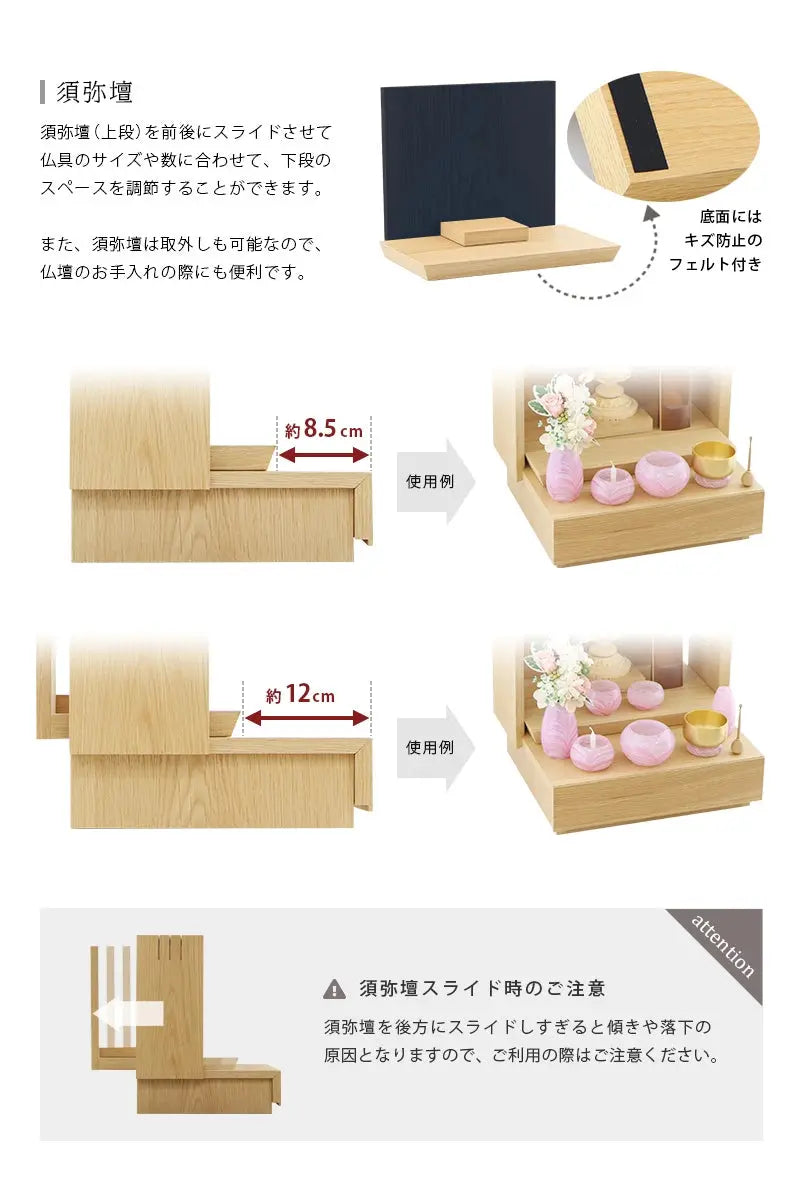 須弥壇

須弥壇（上段）を前後にスライドさせて仏具のサイズや数に合わせて、下段のスペースを調節することができます。

また、須弥壇は取外しも可能なので、仏壇のお手入れの際にも便利です。

底面にはキズ防止のフェルト付き

約8.5cm

使用例

約12cm

使用例

attention

須弥壇スライド時のご注意

須弥壇を後方にスライドしすぎると傾きや落下の原因となりますので、ご利用の際はご注意ください。