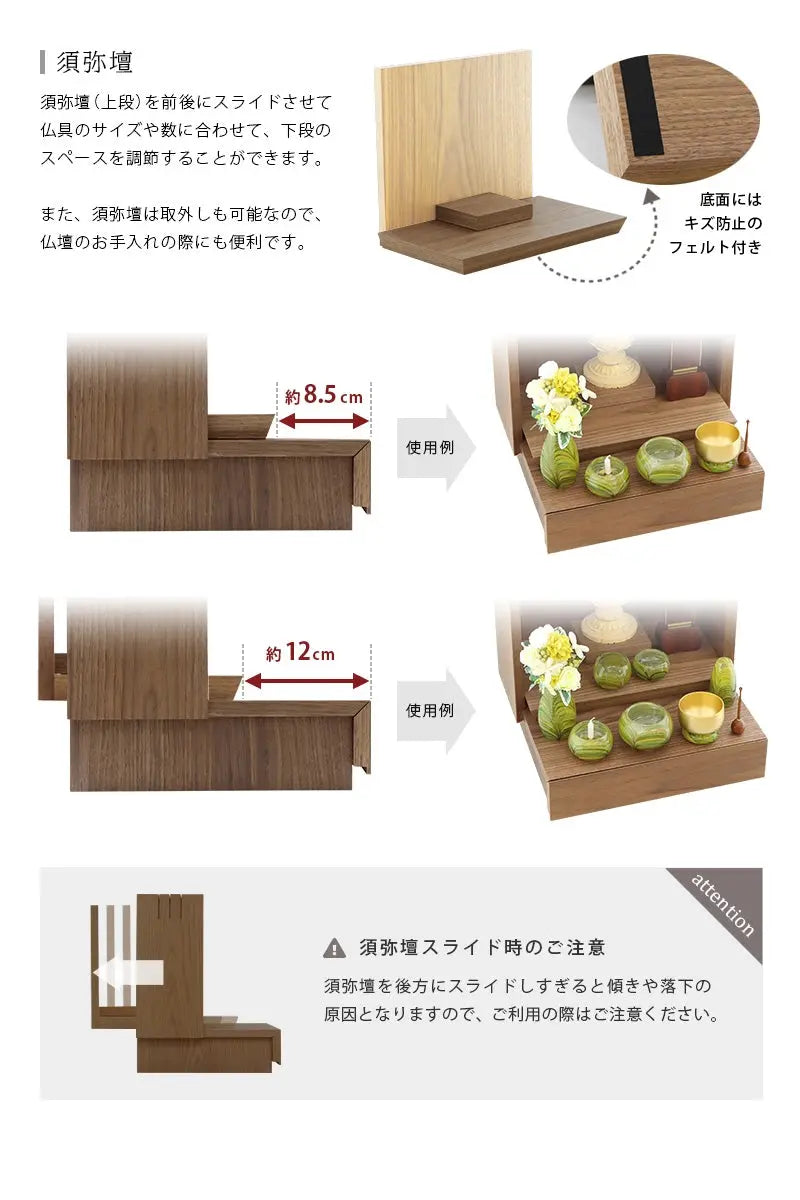 須弥壇

須弥壇（上段）を前後にスライドさせて仏具のサイズや数に合わせて、下段のスペースを調節することができます。

また、須弥壇は取外しも可能なので、仏壇のお手入れの際にも便利です。

底面には
キズ防止の
フェルト付き

約8.5cm

使用例

約12cm

使用例

attention

須弥壇スライド時のご注意

須弥壇を後方にスライドしすぎると傾きや落下の原因となりますので、ご利用の際はご注意ください。