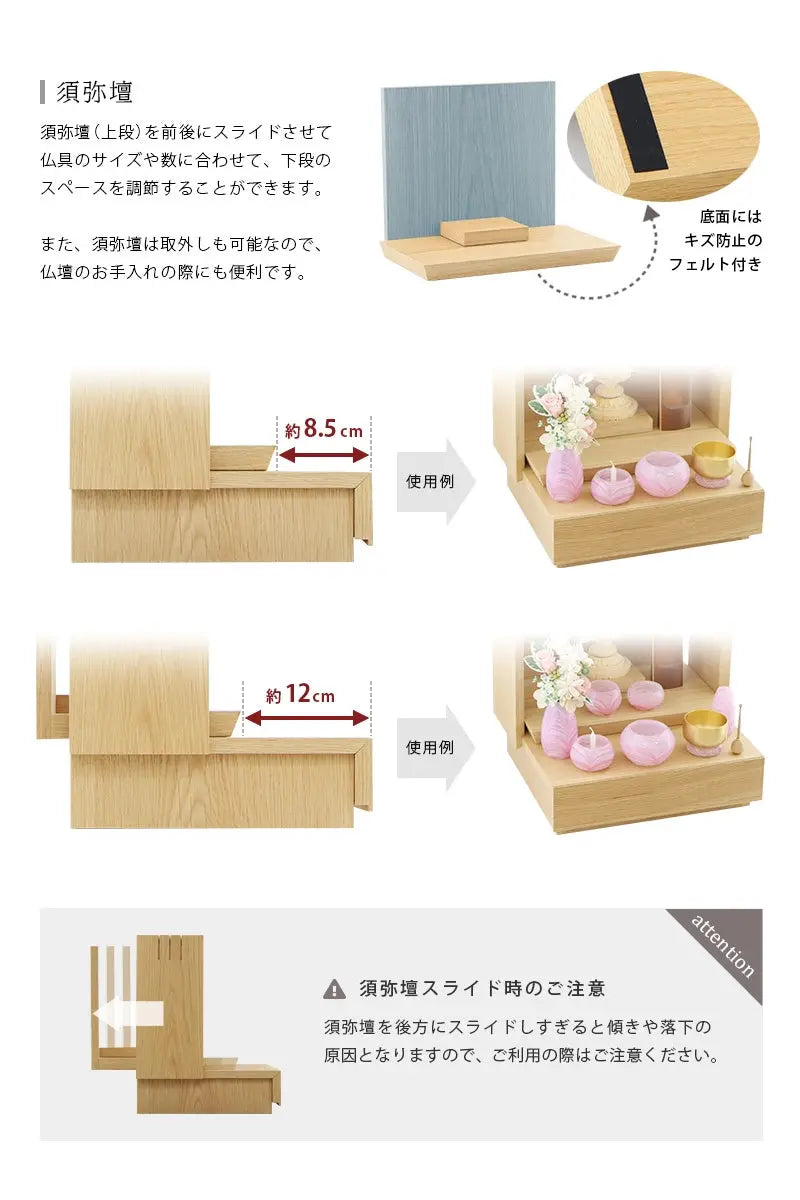 須弥壇

須弥壇(上段)を前後にスライドさせて仏具のサイズや数に合わせて、下段のスペースを調節することができます。

また、須弥壇は取外しも可能なので、仏壇のお手入れの際にも便利です。

底面には
キズ防止の
フェルト付き

約8.5cm

使用例

約12cm

使用例

attention

須弥壇スライド時のご注意

須弥壇を後方にスライドしすぎると傾きや落下の原因となりますので、ご利用の際はご注意ください。