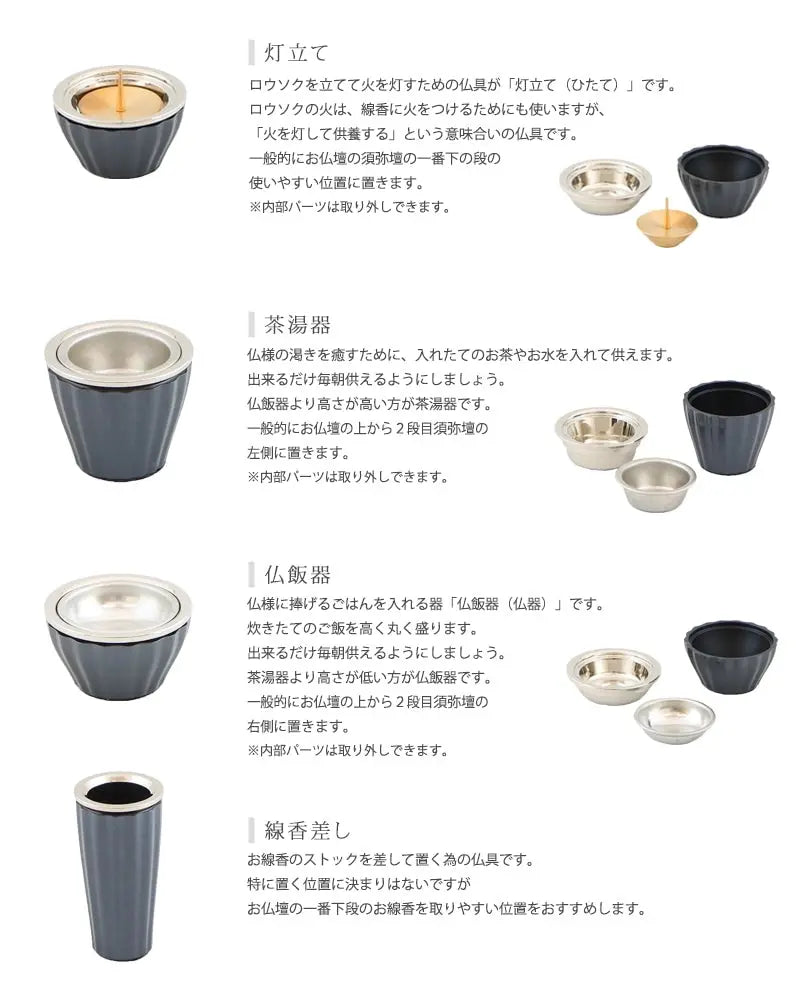 灯立て

ロウソクを立てて火を灯すための仏具が「灯立て（ひたて）」です。
ロウソクの火は、線香に火をつけるためにも使いますが、
「火を灯して供養する」という意味合いの仏具です。
一般的にお仏壇の須弥壇の一番下の段の
使いやすい位置に置きます。
※内部パーツは取り外しできます。

茶湯器

仏様の渇きを癒すために、入れたてのお茶やお水を入れて供えます。
出来るだけ毎朝供えるようにしましょう。
仏飯器より高さが高い方が茶湯器です。
一般的にお仏壇の上から２段目須弥壇の
左側に置きます。
※内部パーツは取り外しできます。

仏飯器

仏様に捧げるごはんを入れる器「仏飯器（仏器）」です。
炊きたてのご飯を高く丸く盛ります。
出来るだけ毎朝供えるようにしましょう。
茶湯器より高さが低い方が仏飯器です。
一般的にお仏壇の上から２段目須弥壇の
右側に置きます。
※内部パーツは取り外しできます。

線香差し

お線香のストックを差して置く為の仏具です。
特に置く位置に決まりはないですが
お仏壇の一番下段のお線香を取りやすい位置をおすすめします。