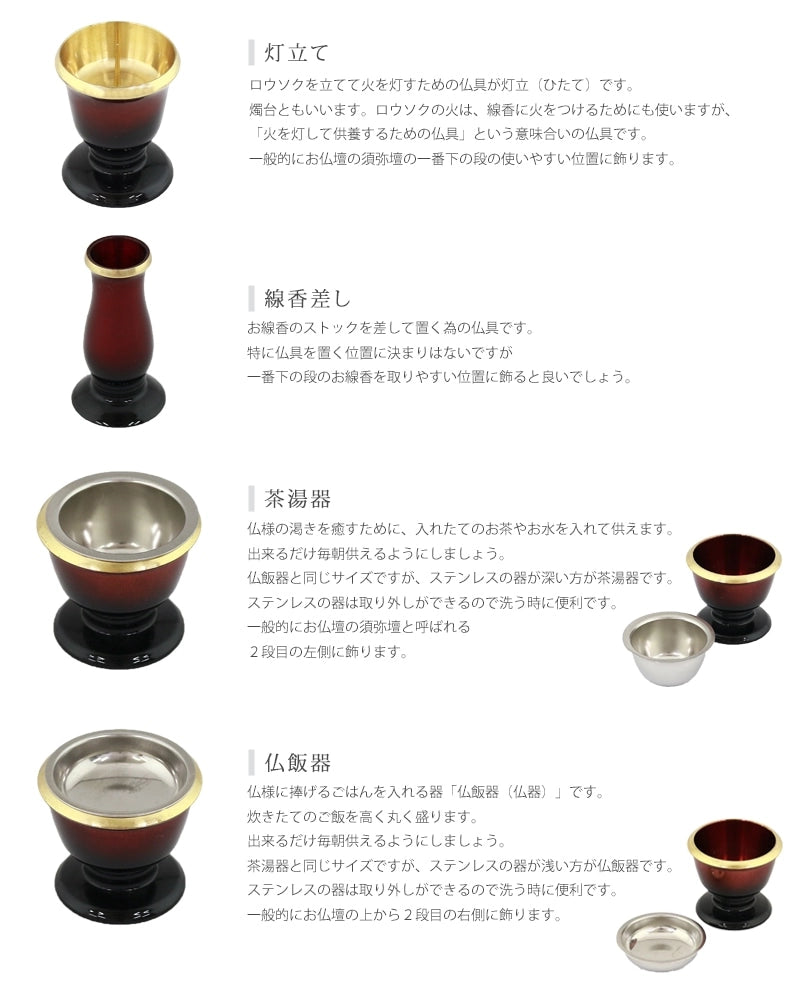 灯立て

ロウソクを立てて火を灯すための仏具が灯立（ひたて）です。
燭台ともいいます。ロウソクの火は、線香に火をつけるためにも使いますが、
「火を灯して供養するための仏具」という意味合いの仏具です。
一般的にお仏壇の須弥壇の一番下の段の使いやすい位置に飾ります。

線香差し

お線香のストックを差して置く為の仏具です。
特に仏具を置く位置に決まりはないですが
一番下の段のお線香を取りやすい位置に飾ると良いでしょう。

茶湯器

仏様の渇きを癒すために、入れたてのお茶やお水を入れて供えます。
出来るだけ毎朝供えるようにしましょう。
仏飯器と同じサイズですが、ステンレスの器が深い方が茶湯器です。
ステンレスの器は取り外しができるので洗う時に便利です。
一般的にお仏壇の須弥壇と呼ばれる
２段目の左側に飾ります。

仏飯器

仏様に捧げるごはんを入れる器「仏飯器（仏器）」です。
炊きたてのご飯を高く丸く盛ります。
出来るだけ毎朝供えるようにしましょう。
茶湯器と同じサイズですが、ステンレスの器が浅い方が仏飯器です。
ステンレスの器は取り外しができるので洗う時に便利です。
一般的にお仏壇の上から２段目の右側に飾ります。