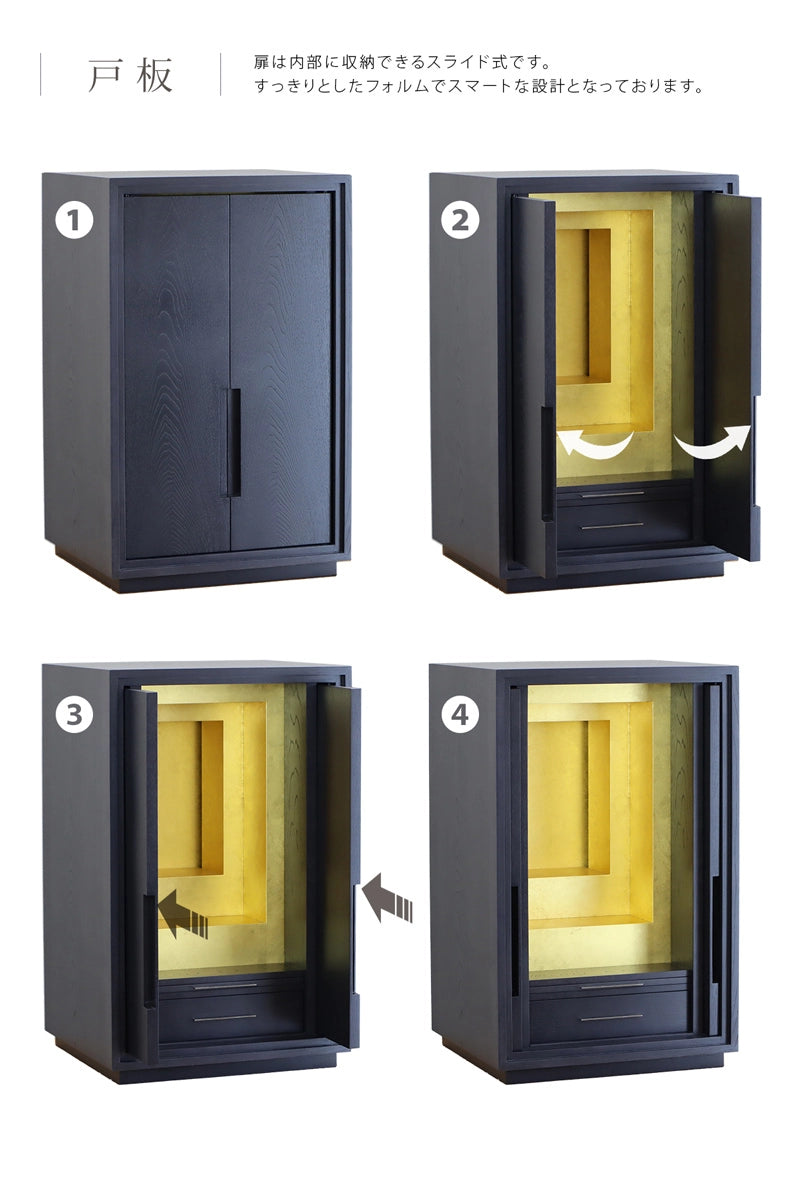 戸板

扉は内部に収納できるスライド式です。
すっきりとしたフォルムでスマートな設計となっております。

1

2

3

4