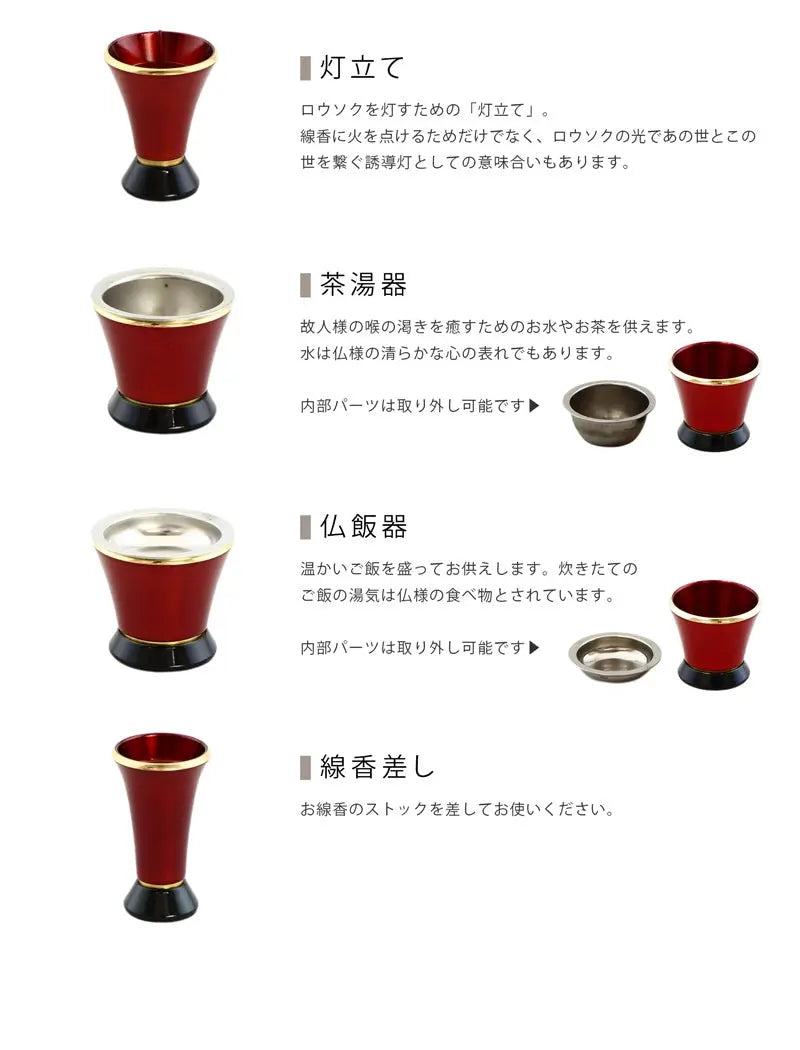 灯立て

ロウソクを灯すための「灯立て」。
線香に火を点けるためだけでなく、ロウソクの光であの世とこの世を繋ぐ誘導灯としての意味合いもあります。

茶湯器

故人様の喉の渇きを癒すためのお水やお茶を供えます。
水は仏様の清らかな心の表れでもあります。

内部パーツは取り外し可能です▶

仏飯器

温かいご飯を盛ってお供えします。炊きたてのご飯の湯気は仏様の食べ物とされています。

内部パーツは取り外し可能です▶

線香差し

お線香のストックを差してお使いください。