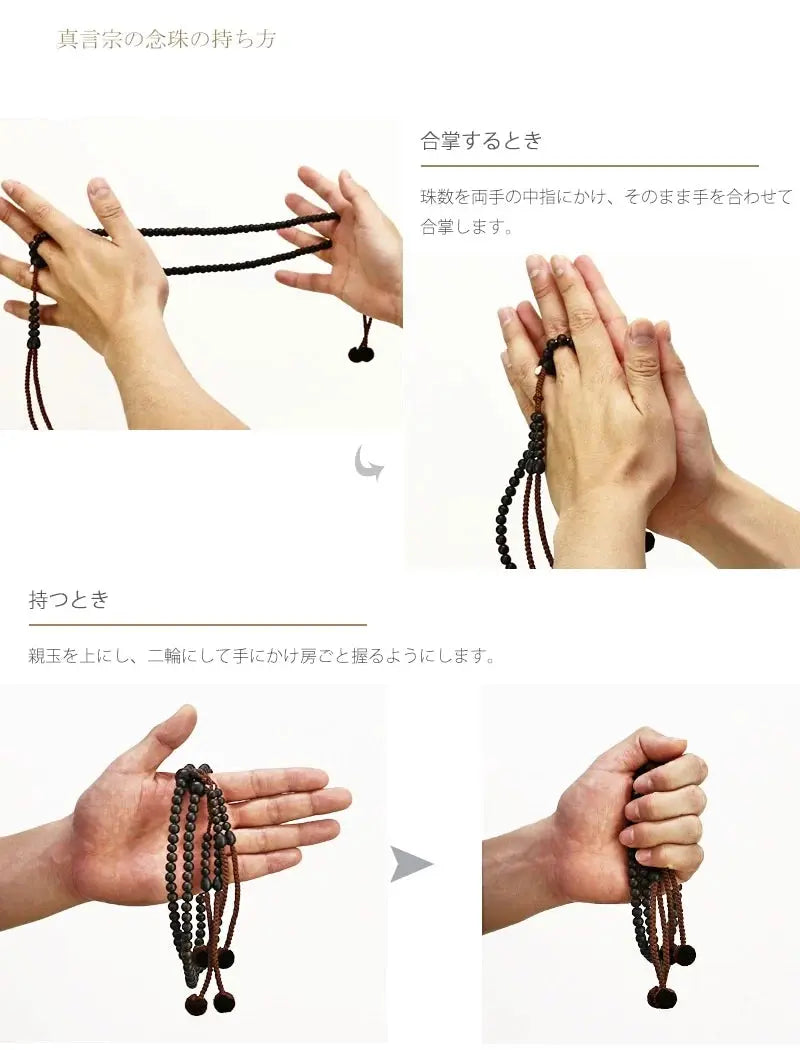 真言宗の念珠の持ち方

合掌するとき

珠数を両手の中指にかけ、そのまま手を合わせて合掌します。

持つとき

親玉を上にし、二輪にして手にかけ房ごと握るようにします。