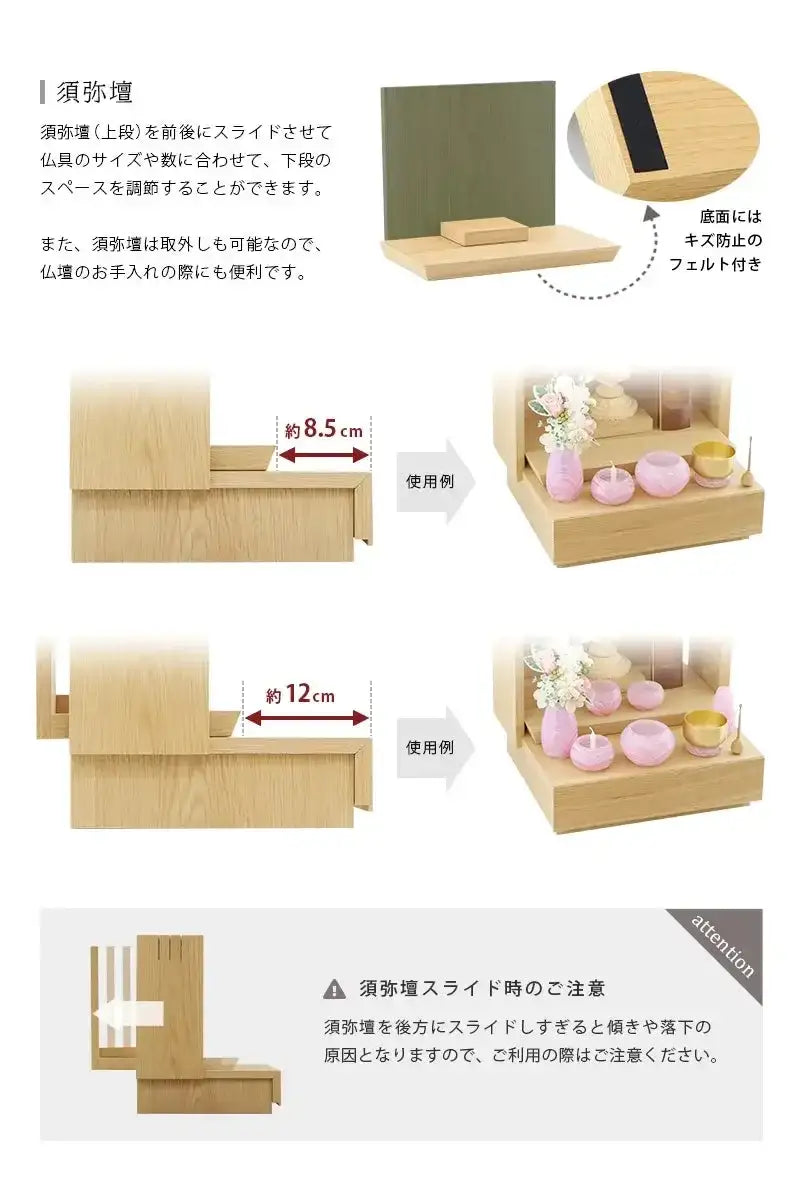 須弥壇

須弥壇（上段）を前後にスライドさせて仏具のサイズや数に合わせて、下段のスペースを調節することができます。

また、須弥壇は取外しも可能なので、仏壇のお手入れの際にも便利です。

底面には
キズ防止の
フェルト付き

約8.5cm

使用例

約12cm

使用例

attention

須弥壇スライド時のご注意

須弥壇を後方にスライドしすぎると傾きや落下の原因となりますので、ご利用の際はご注意ください。