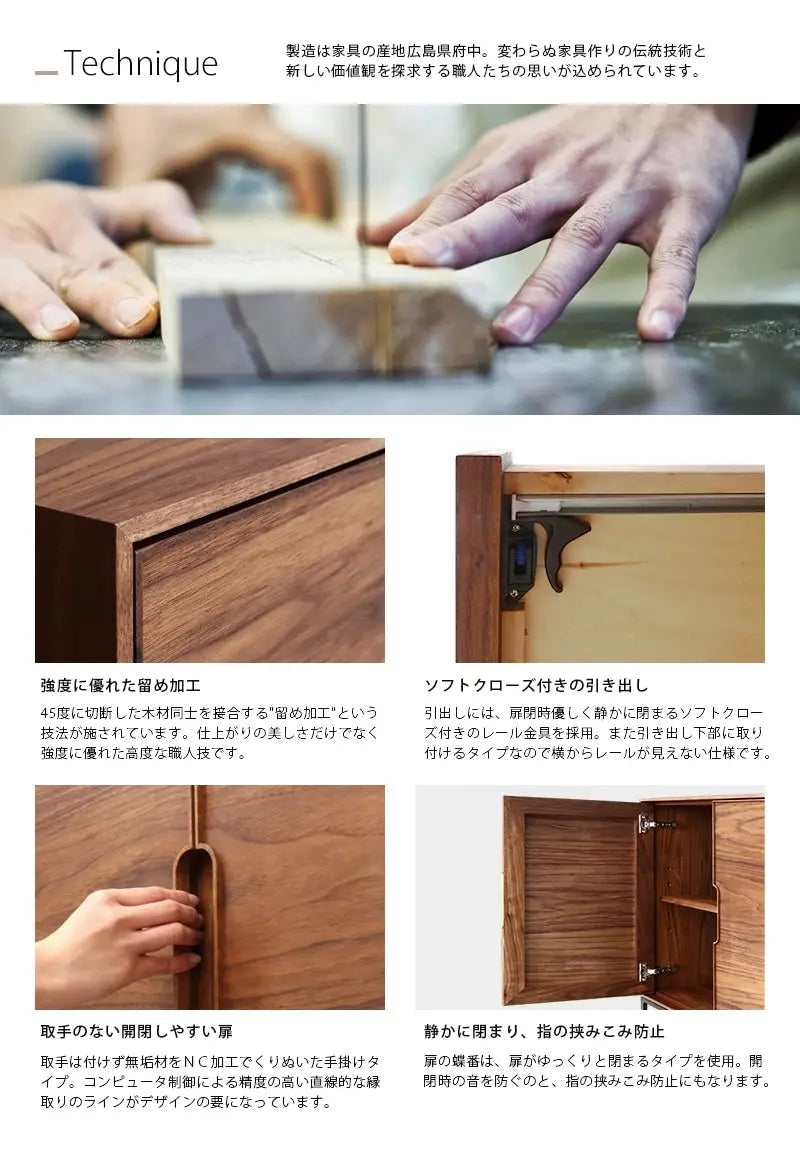 Technique

製造は家具の産地広島県府中。変わらぬ家具作りの伝統技術と新しい価値観を探求する職人たちの思いが込められています。

強度に優れた留め加工

45度に切断した木材同士を接合する"留め加工"という技法が施されています。仕上がりの美しさだけでなく強度に優れた高度な職人技です。

ソフトクローズ付きの引き出し

引出しには、扉閉時優しく静かに閉まるソフトクローズ付きのレール金具を採用。また引き出し下部に取り付けるタイプなので横からレールが見えない仕様です。

取手のない開閉しやすい扉

取手は付けず無垢材をＮＣ加工でくりぬいた手掛けタイプ。コンピュータ制御による精度の高い直線的な縁取りのラインがデザインの要になっています。

静かに閉まり、指の挟みこみ防止

扉の蝶番は、扉がゆっくりと閉まるタイプを使用。開閉時の音を防ぐのと、指の挟みこみ防止にもなります。