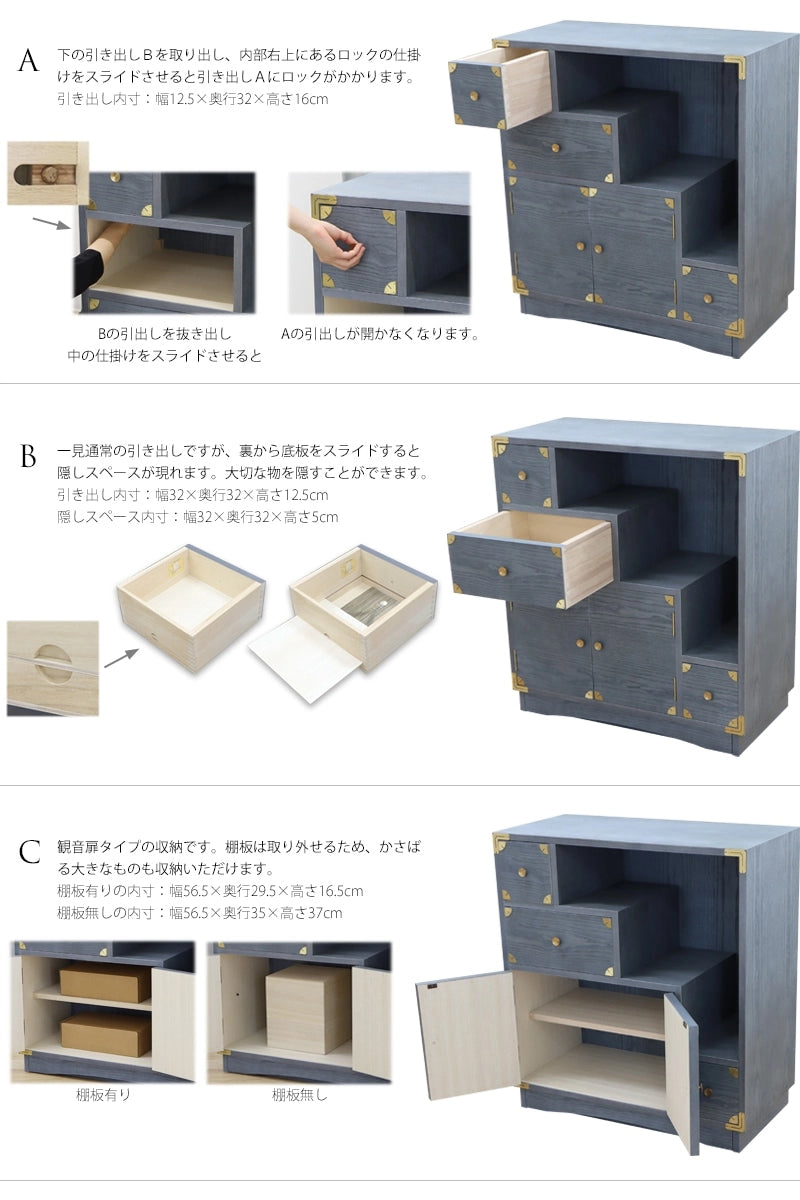 A 下の引き出しＢを取り出し、内部右上にあるロックの仕掛けをスライドさせると引き出しＡにロックがかかります。
引き出し内寸：幅12.5×奥行32×高さ16cm

Bの引出しを抜き出し
中の仕掛けをスライドさせると

Aの引出しが開かなくなります。

B 一見通常の引き出しですが、裏から底板をスライドすると隠しスペースが現れます。大切な物を隠すことができます。
引き出し内寸：幅32×奥行32×高さ12.5cm
隠しスペース内寸：幅32×奥行32×高さ5cm

C 観音扉タイプの収納です。棚板は取り外せるため、かさばる大きなものも収納いただけます。
棚板有りの内寸：幅56.5×奥行29.5×高さ16.5cm
棚板無しの内寸：幅56.5×奥行35×高さ37cm

棚板有り

棚板無し