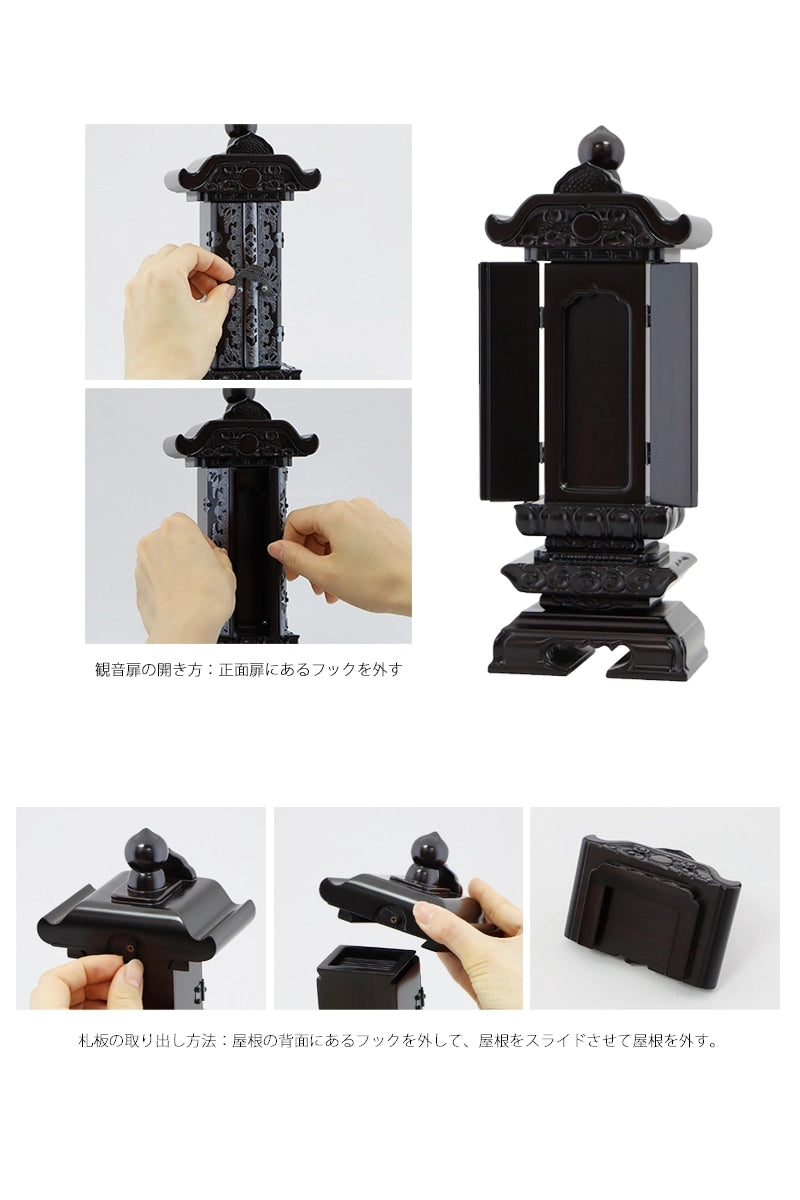 観音扉の開き方：正面扉にあるフックを外す

札板の取り出し方法：屋根の背面にあるフックを外して、屋根をスライドさせて屋根を外す。