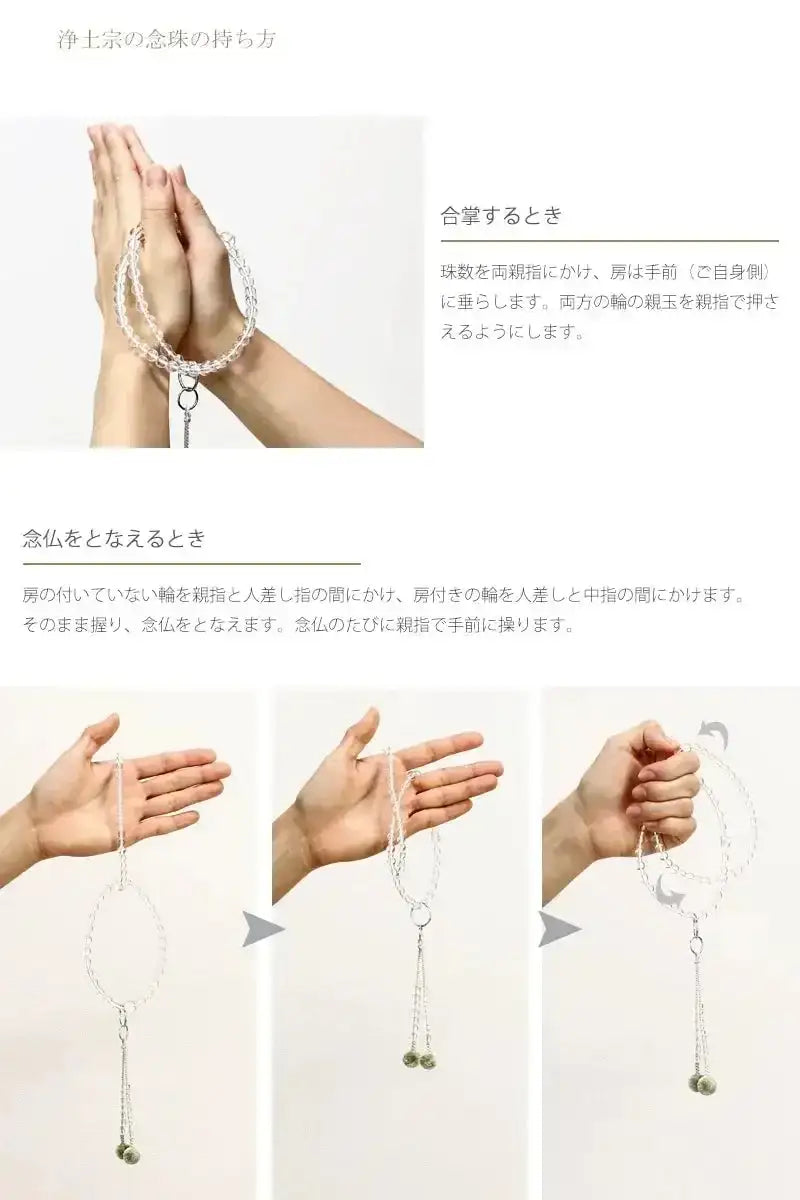 浄土宗の念珠の持ち方

合掌するとき

珠数を両親指にかけ、房は手前（ご自身側）に垂らします。両方の輪の親玉を親指で押さえるようにします。

念仏をとなえるとき

房の付いていない輪を親指と人差し指の間にかけ、房付きの輪を人差しと中指の間にかけます。そのまま握り、念仏をとなえます。念仏のたびに親指で手前に操ります。