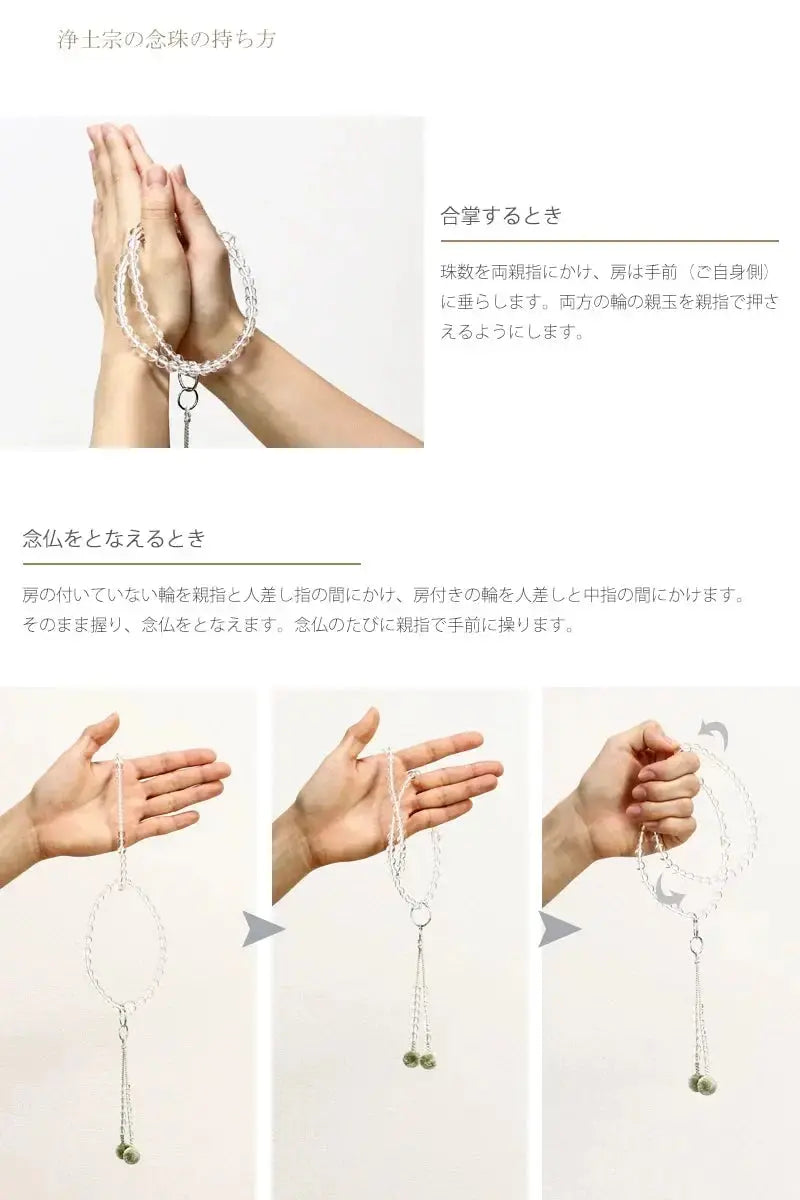 浄土宗の念珠の持ち方

合掌するとき

珠数を両親指にかけ、房は手前（ご自身側）に垂らします。両方の輪の親玉を親指で押さえるようにします。

念仏をとなえるとき

房の付いていない輪を親指と人差し指の間にかけ、房付きの輪を人差しと中指の間にかけます。そのまま握り、念仏をとなえます。念仏のたびに親指で手前に操ります。