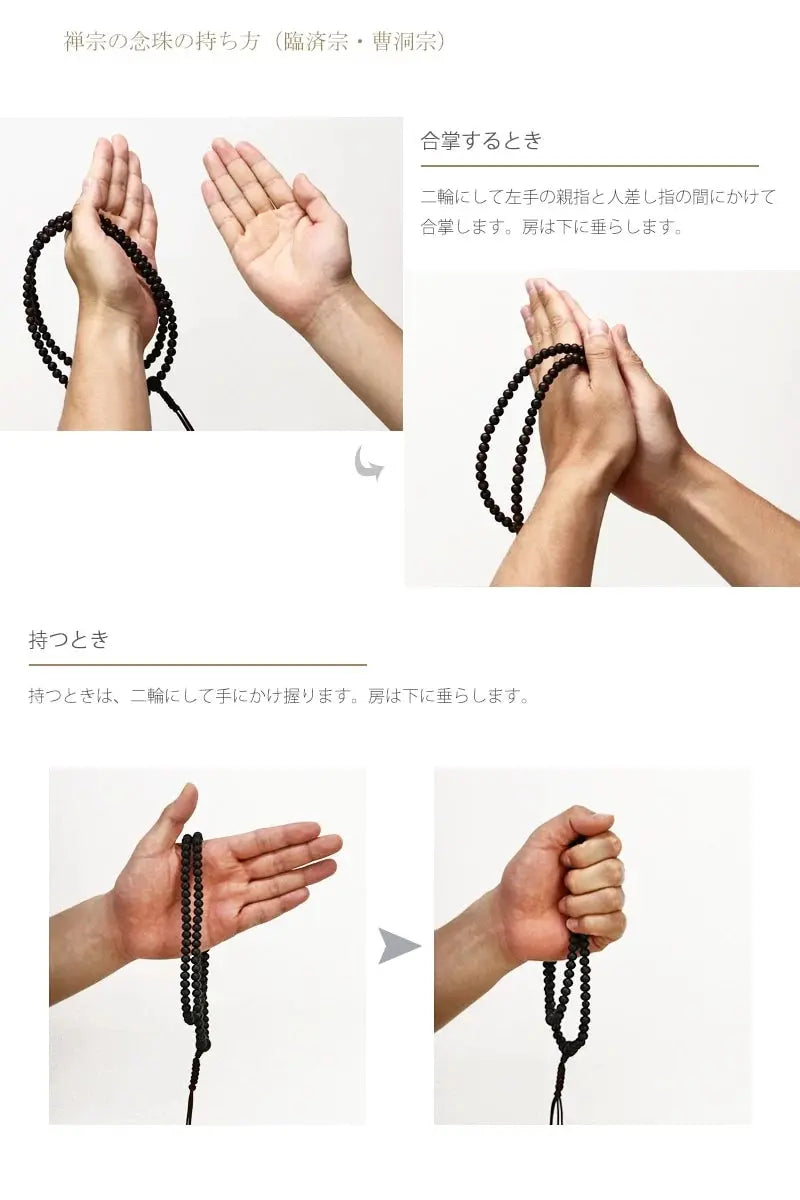 禅宗の念珠の持ち方（臨済宗・曹洞宗）

合掌するとき

二輪にして左手の親指と人差し指の間にかけて合掌します。房は下に垂らします。

持つとき

持つときは、二輪にして手にかけ握ります。房は下に垂らします。