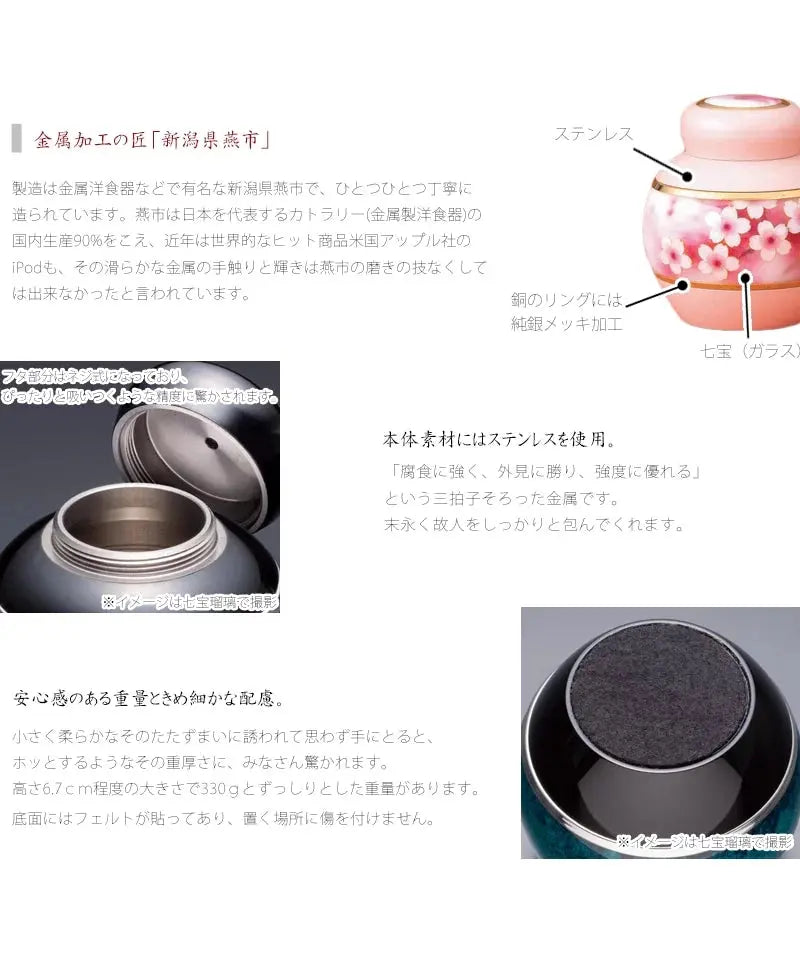 金属加工の匠「新潟県燕市」

製造は金属洋食器などで有名な新潟県燕市で、ひとつひとつ丁寧に造られています。燕市は日本を代表するカトラリー(金属製洋食器)の国内生産90%をこえ、近年は世界的なヒット商品米国アップル社のiPodも、その滑らかな金属の手触りと輝きは燕市の磨きの技なくしては出来なかったと言われています。

ステンレス

銅のリングには純銀メッキ加工

七宝（ガラス）

フタ部分はネジ式になっており、ぴったりと吸いつくような精度に驚かされます。

※イメージは七宝瑠璃で撮影

本体素材にはステンレスを使用。

「腐食に強く、外見に勝り、強度に優れる」という三拍子そろった金属です。
末永く故人をしっかりと包んでくれます。

安心感のある重量ときめ細かな配慮。

小さく柔らかなそのたたずまいに誘われて思わず手にとると、ホッとするようなその重厚さに、みなさん驚かれます。
高さ6.7ｃｍ程度の大きさで330ｇとずっしりとした重量があります。
底面にはフェルトが貼ってあり、置く場所に傷を付けません。

※イメージは七宝瑠璃で撮影