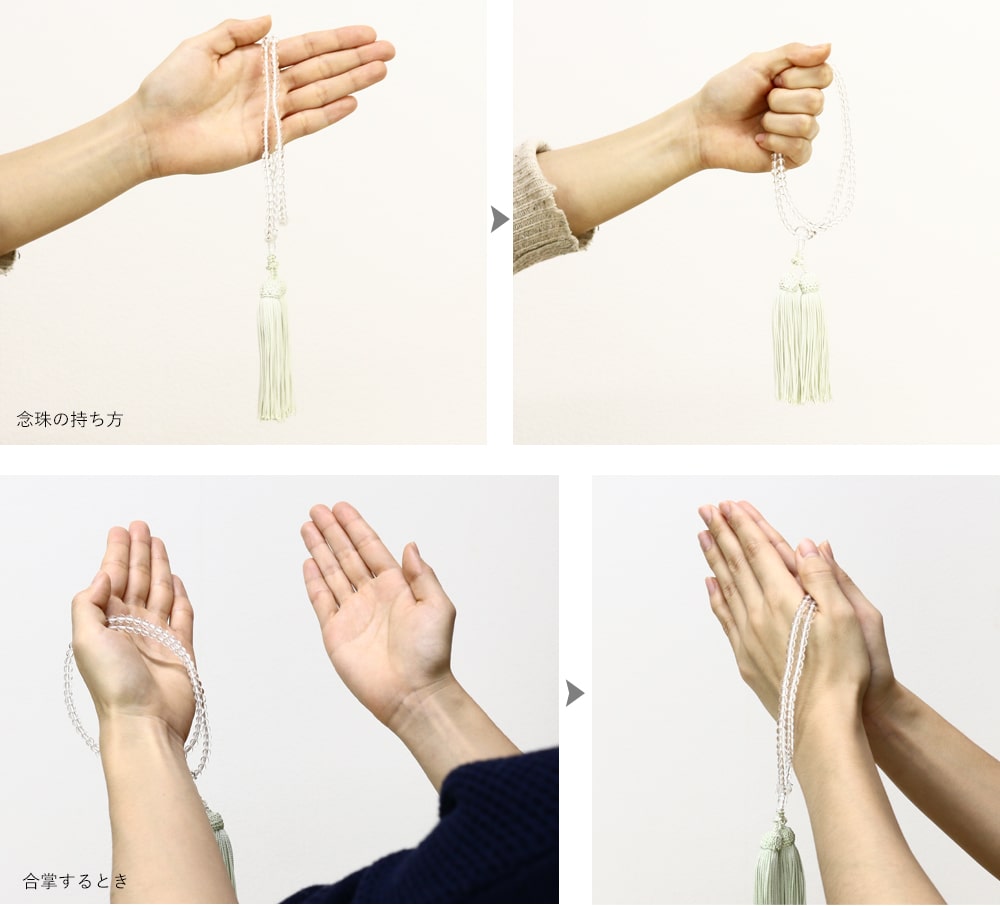 念珠の持ち方

合掌するとき